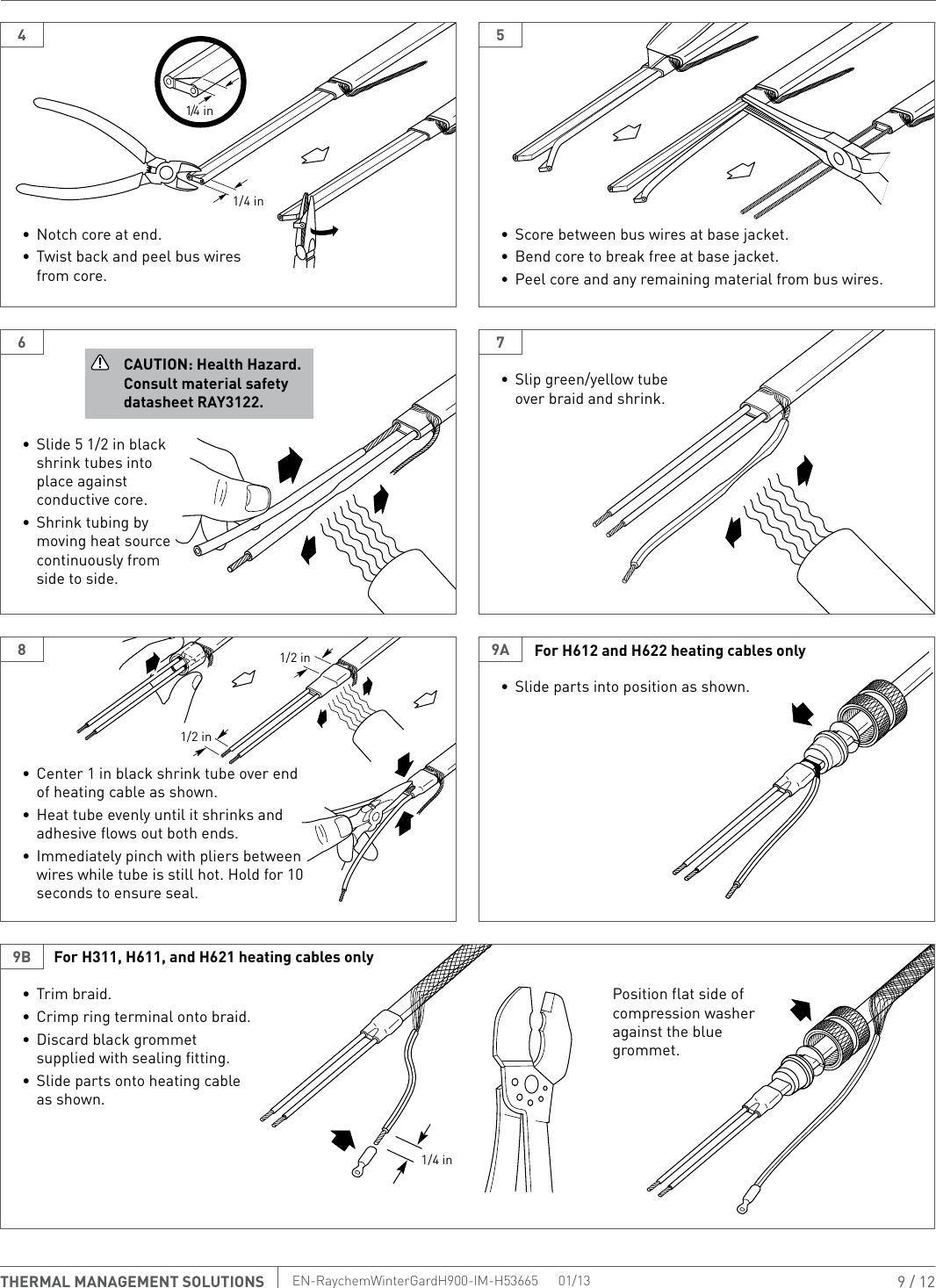 4

1/4 in

1/4 in

• Notch core at end.
• Twist back and peel bus wires from core.

5

• Score between bus wires at base jacket.
• Bend core to break free at base jacket.
• Peel core and any remaining material from bus wires.

6

CAUTION: Health Hazard. Consult material safety datasheet RAY3122.

• Slide 5 1/2 in black shrink tubes into place against conductive core.
• Shrink tubing by moving heat source continuously from side to side.

7

• Slip green/yellow tube over braid and shrink.

8

1/2 in

1/2 in

• Center 1 in black shrink tube over end of heating cable as shown.
• Heat tube evenly until it shrinks and adhesive flows out both ends.
• Immediately pinch with pliers between wires while tube is still hot. Hold for 10 seconds to ensure seal.

9A For H612 and H622 heating cables only

• Slide parts into position as shown.

9B For H311, H611, and H621 heating cables only

• Trim braid.
• Crimp ring terminal onto braid.
• Discard black grommet supplied with sealing fitting.
• Slide parts onto heating cable as shown.

1/4 in

Position flat side of compression washer against the blue grommet.

THERMAL MANAGEMENT SOLUTIONS EN-RaychemWinterGardH900-IM-H53665 01/13 9 / 12