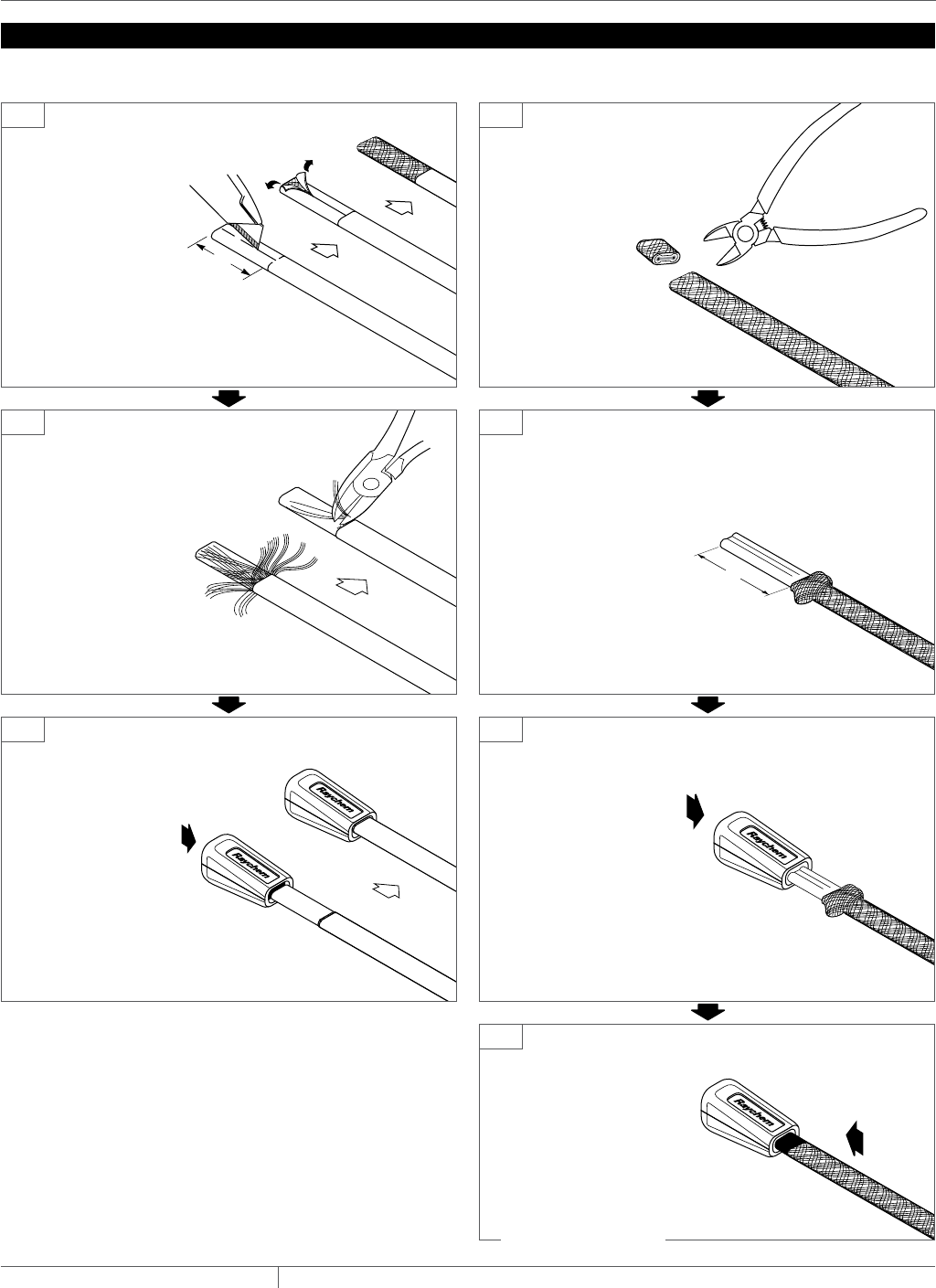 Raychem

Raychem

Raychem

Raychem