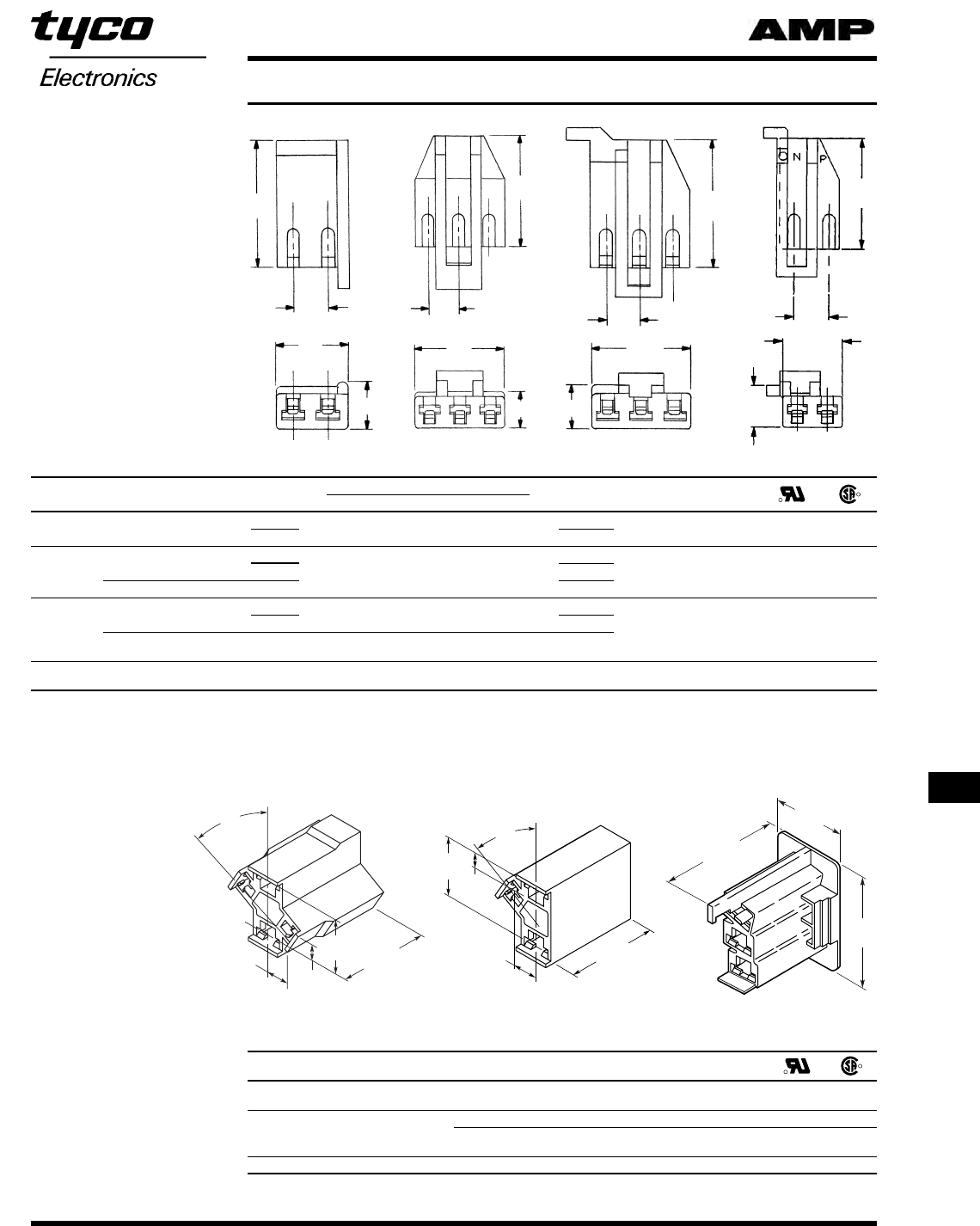 tyco

Electronics

AMP

N

P