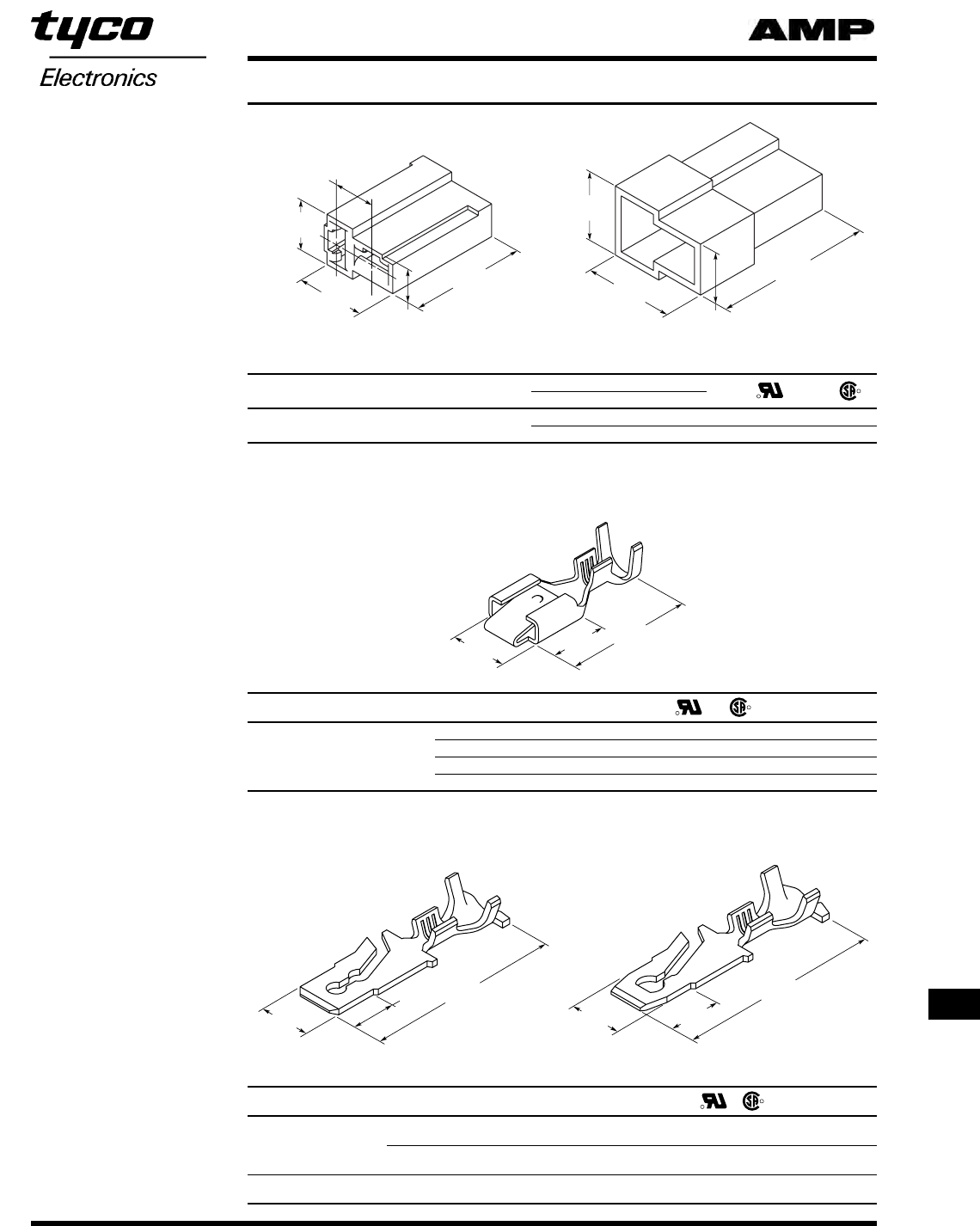 tyco
Electronics

AMP