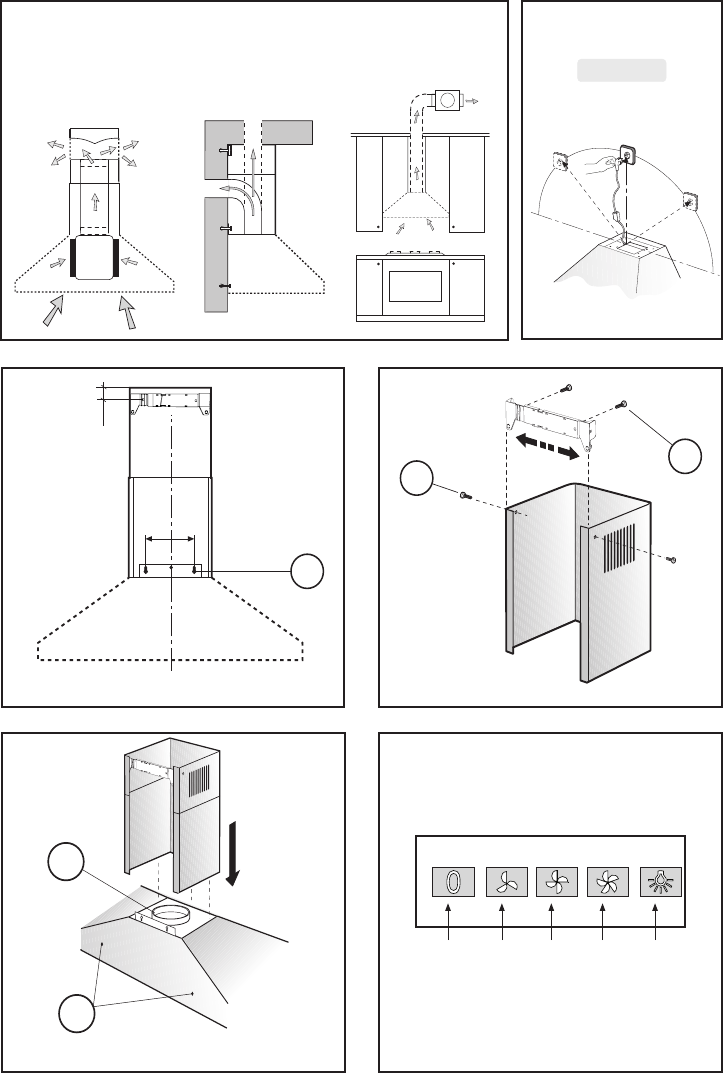 0