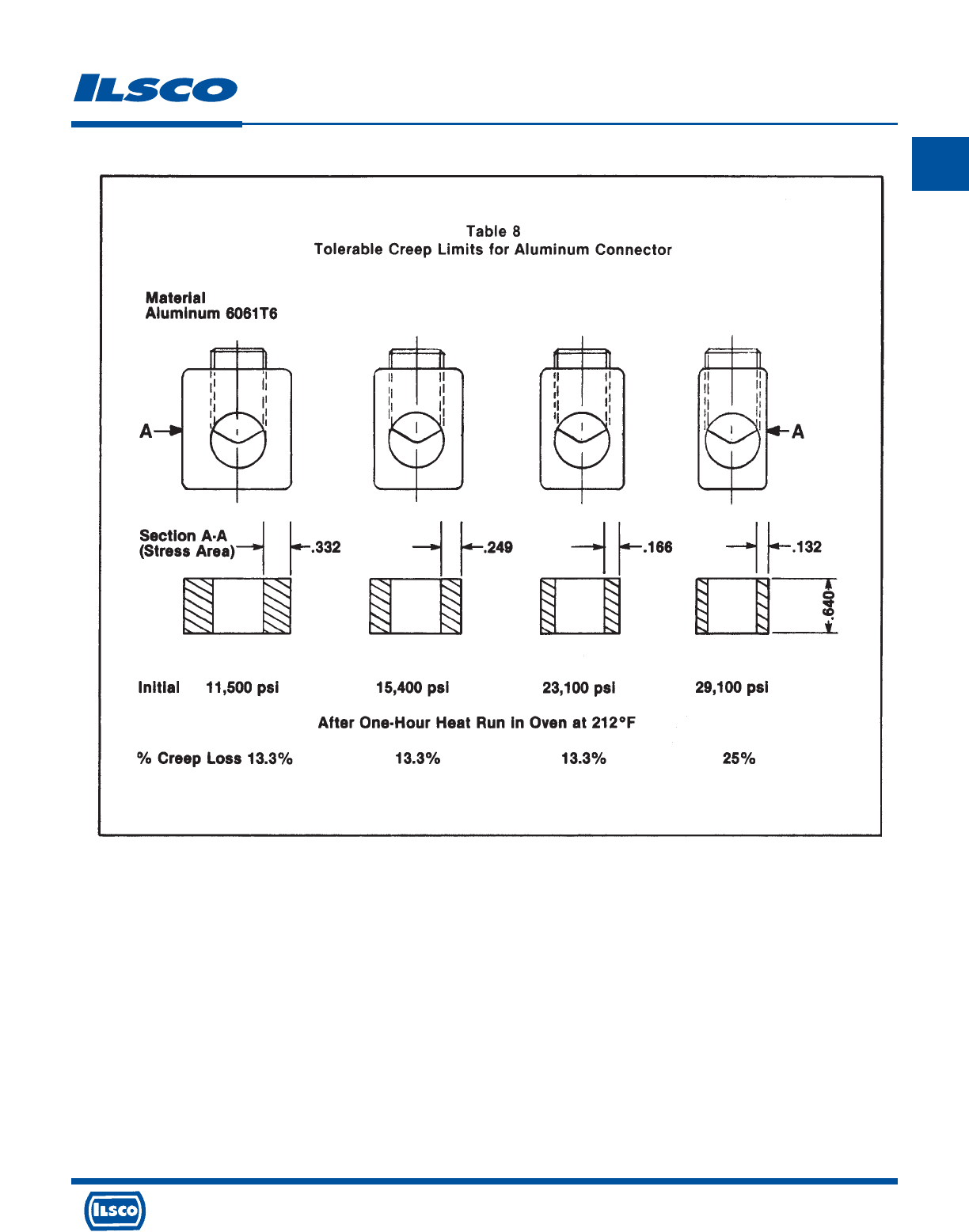 ILSCO

Table 8
Tolerable Creep Limits for Aluminum Connector

Material
Aluminum 6061T6

A

A

Section A-A
(Stress Area)

.332

.249

.166

.132

.640

Initial 11,500 psi 15,400 psi 23,100 psi 29,100 psi

After One-Hour Heat Run in Oven at 212°F

% Creep Loss 13.3% 13.3% 13.3% 25%

ILSCO