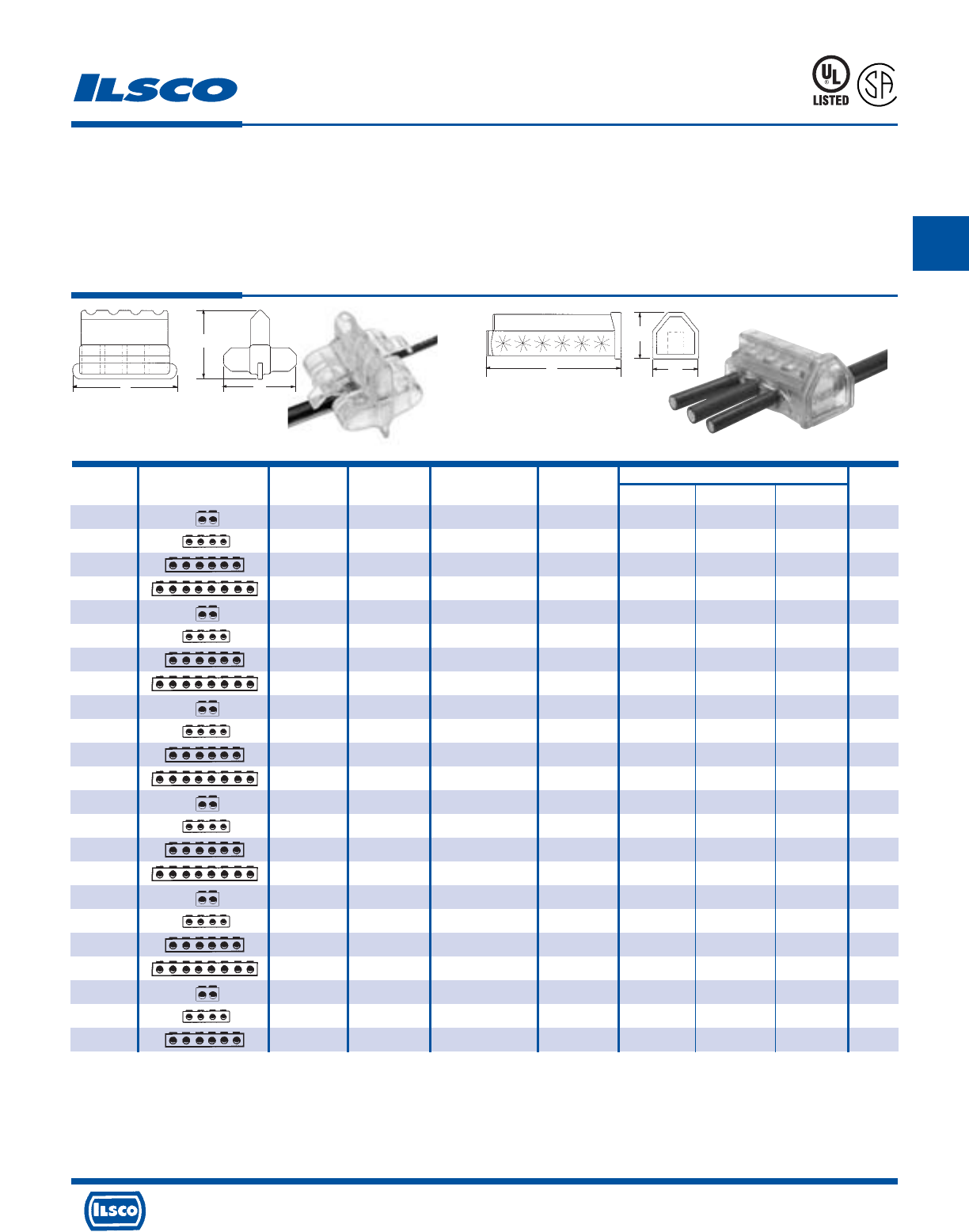 ILSCO

UL LISTED

SA

ILSCO