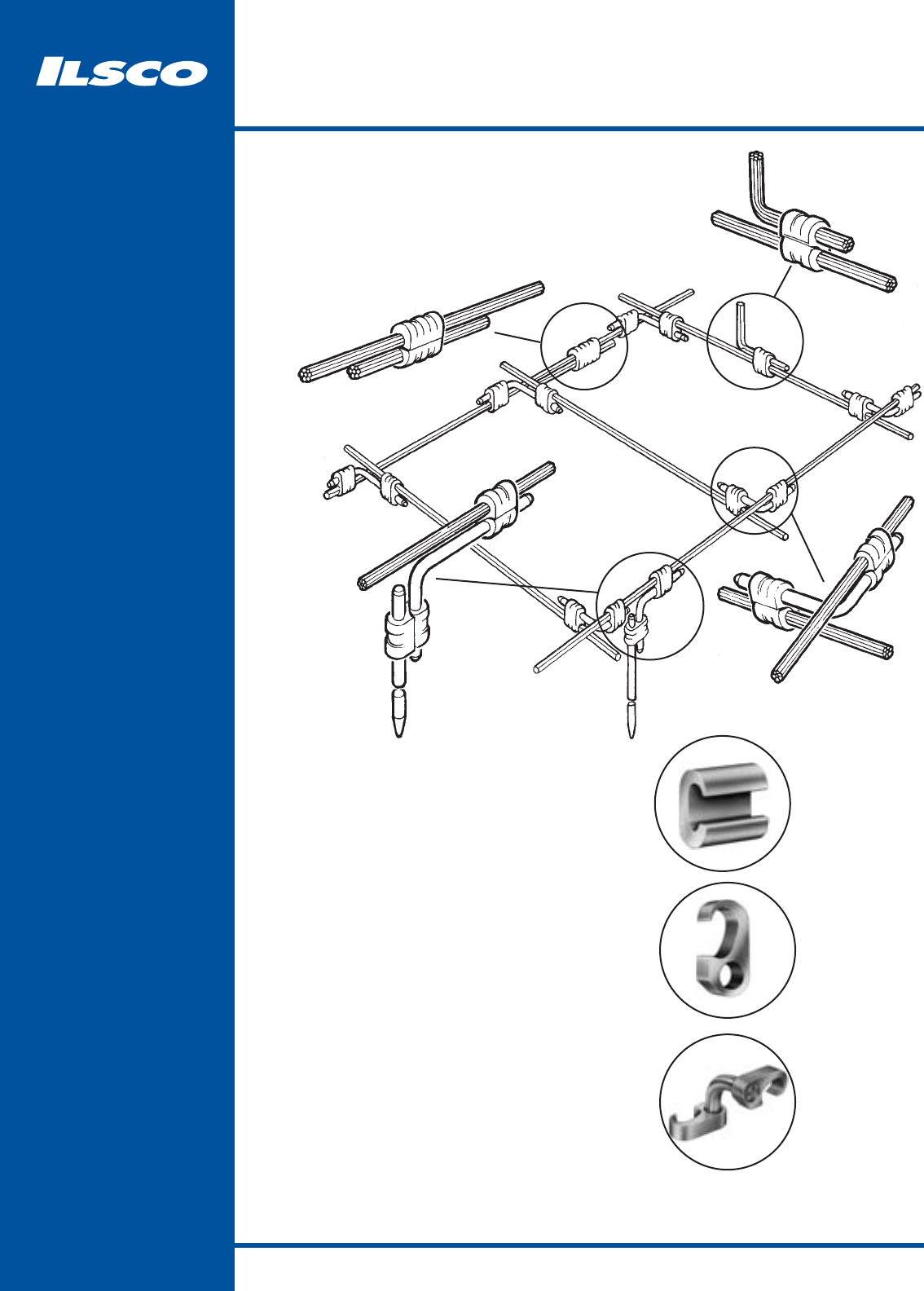 ILSCO