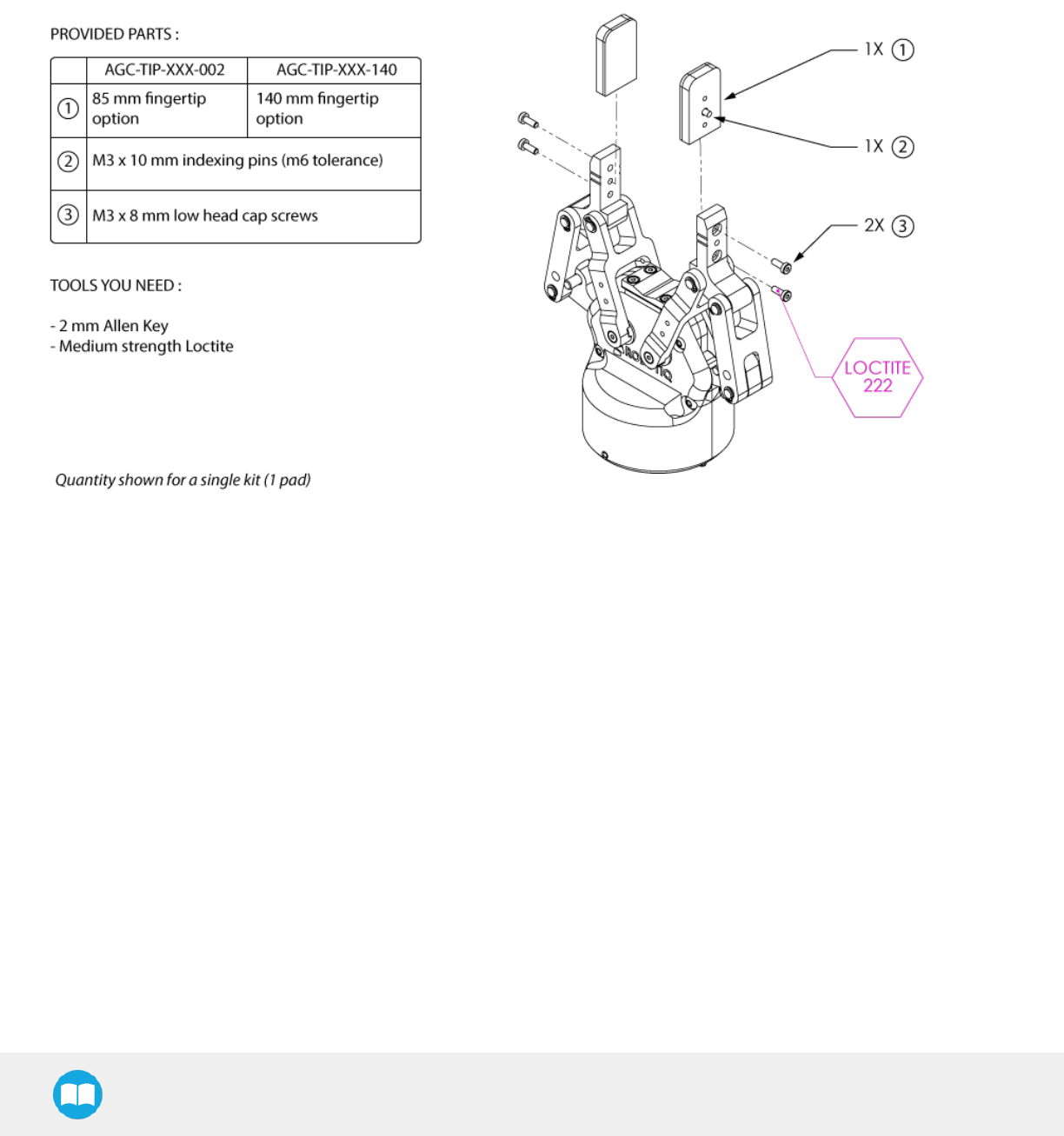 PROVIDED PARTS :

| | AGC-TIP-XXX-002 | AGC-TIP-XXX-140 |
|---|---|---|
| ① | 85 mm fingertip option | 140 mm fingertip option |
| ② | M3 x 10 mm indexing pins (m6 tolerance) | |
| ③ | M3 x 8 mm low head cap screws | |

TOOLS YOU NEED :

- 2 mm Allen Key
- Medium strength Loctite

Quantity shown for a single kit (1 pad)

1X ①

1X ②

2X ③

LOCTITE 222