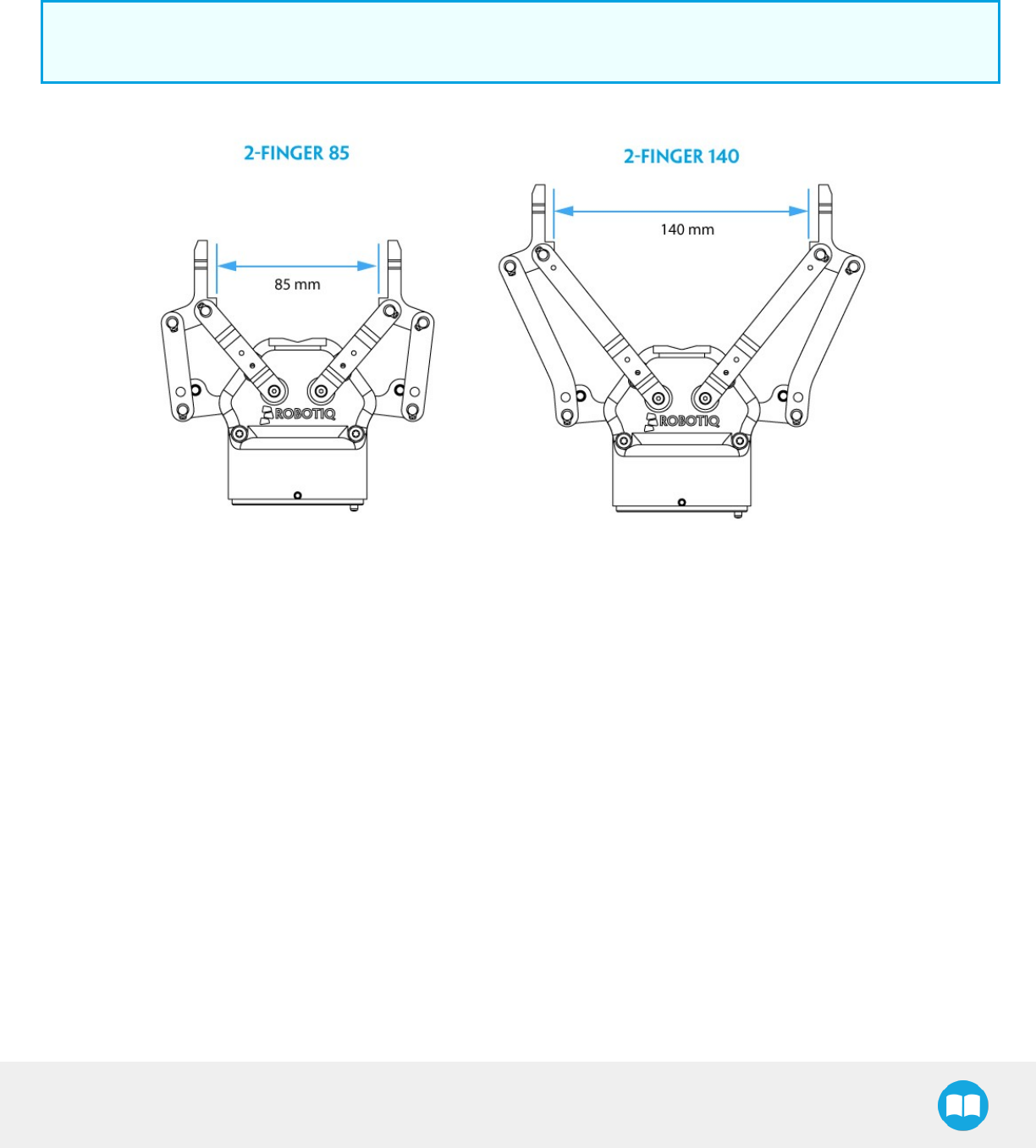 2-FINGER 85

85 mm

ROBOTIQ

2-FINGER 140

140 mm

ROBOTIQ