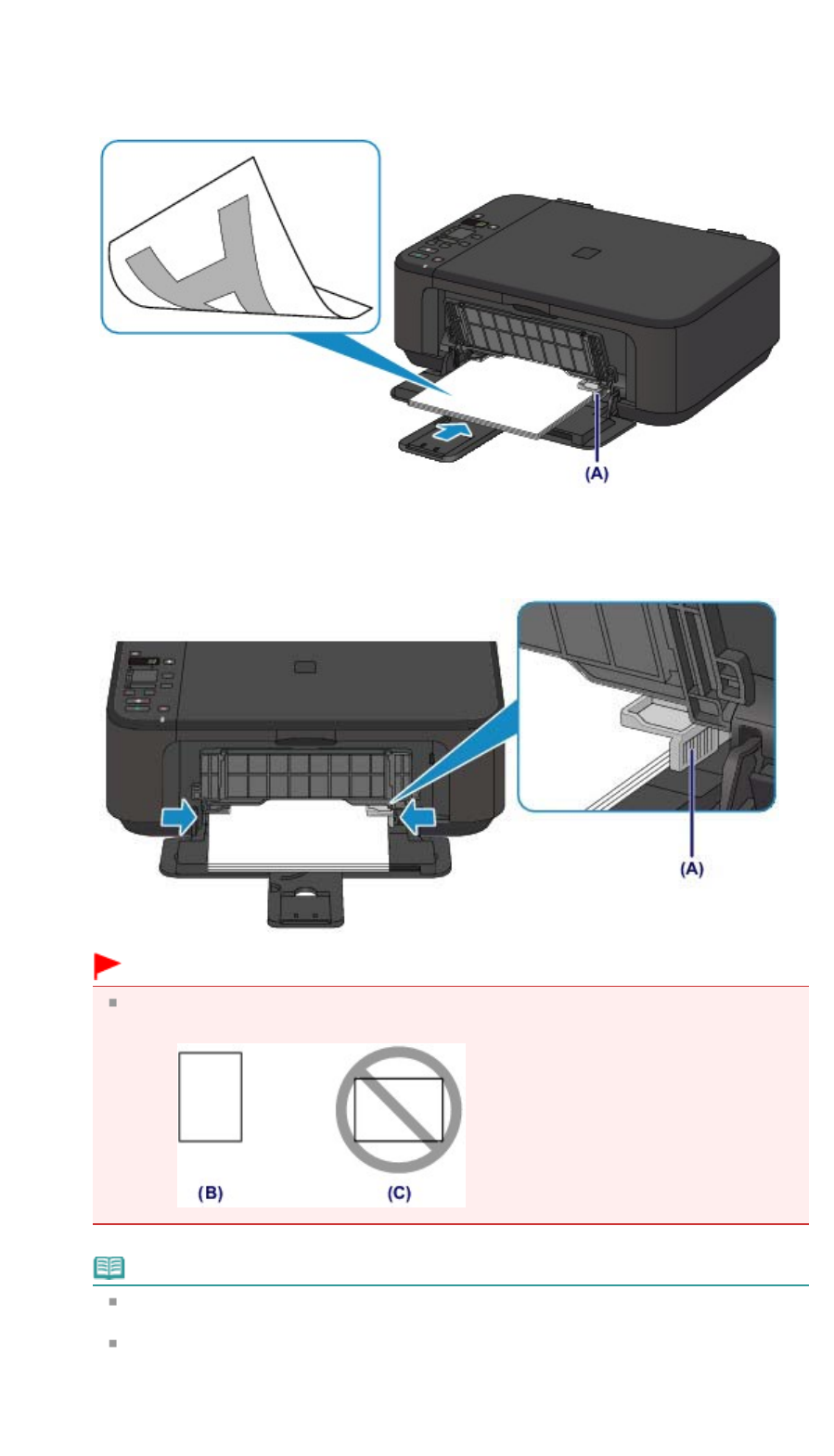 (A)

(A)

(B)

(C)