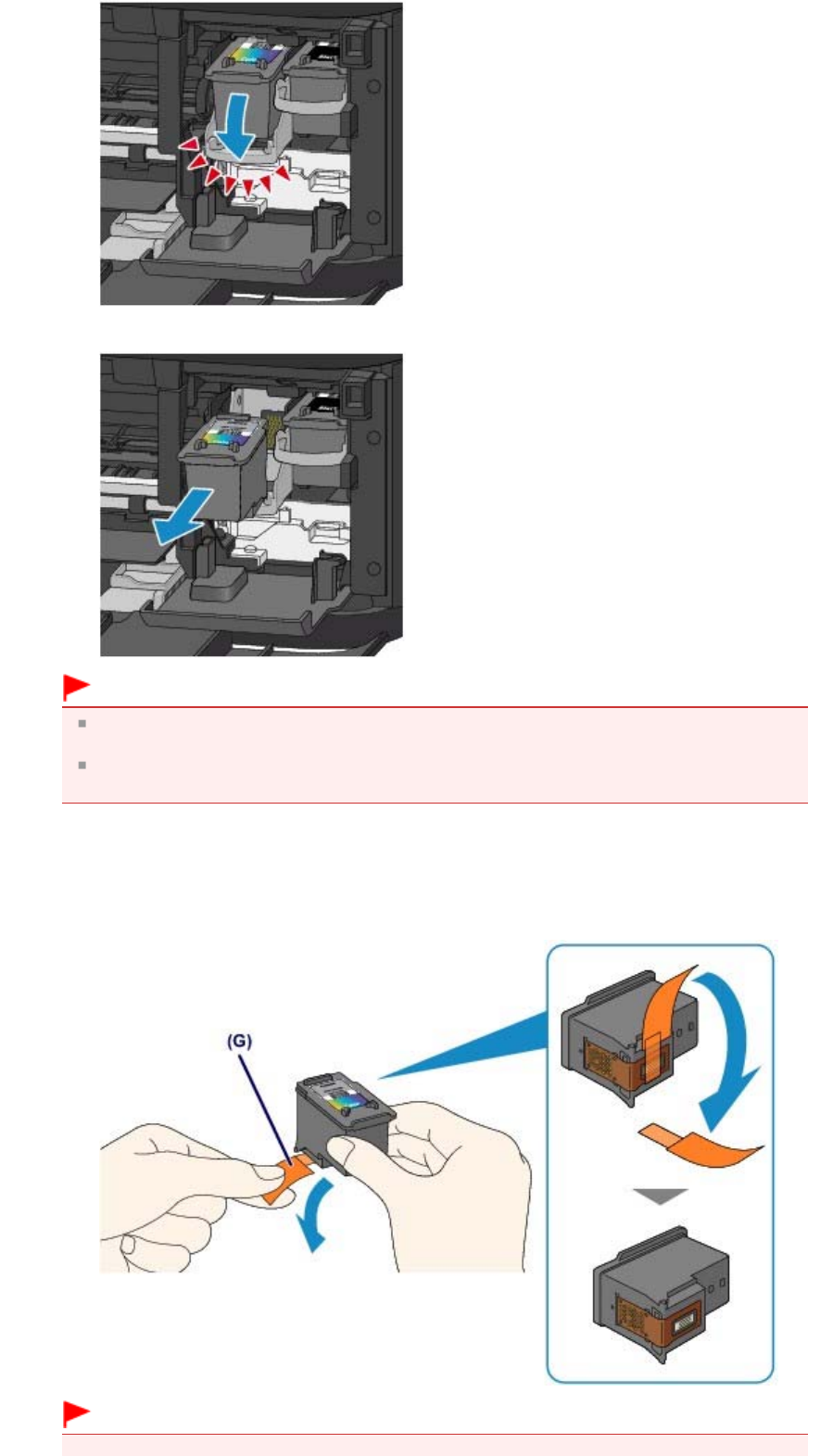 (G)