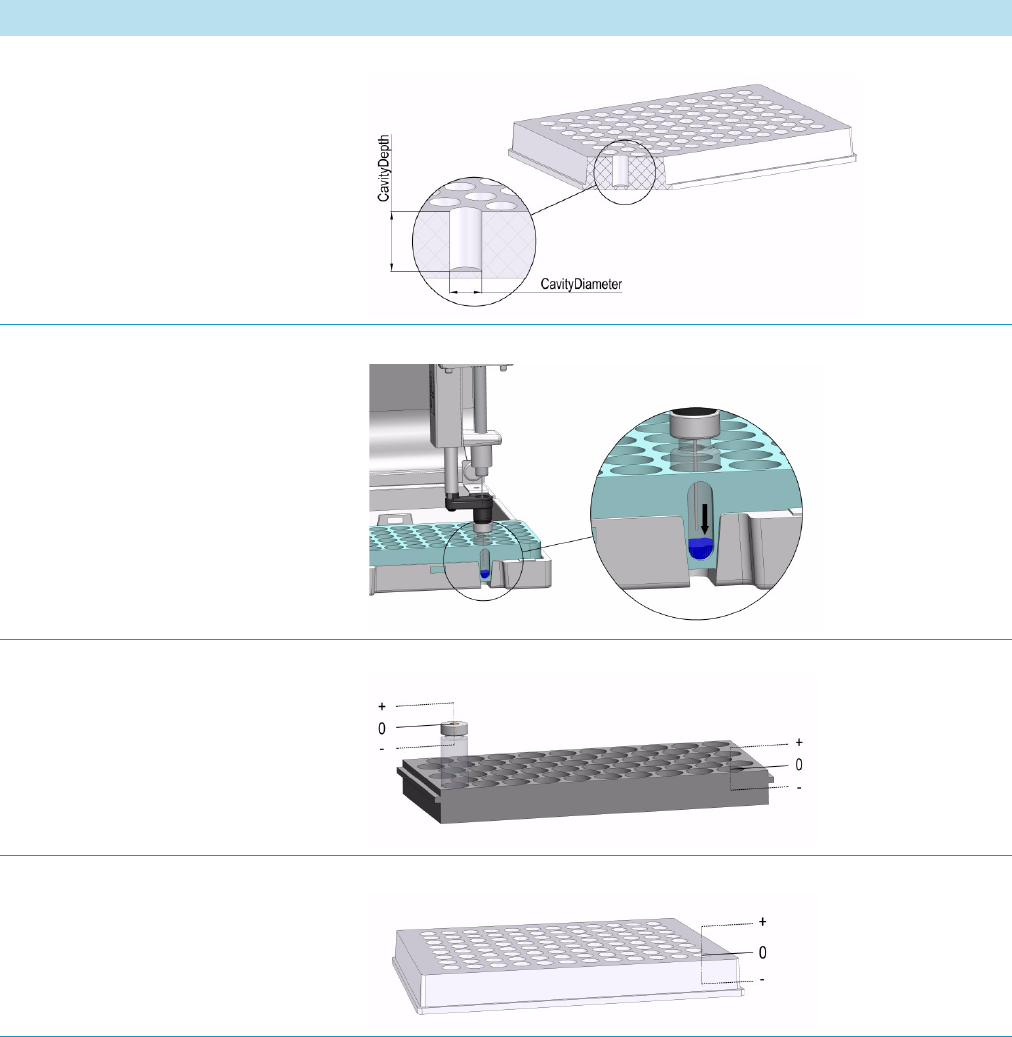 CavityDepth
CavityDiameter

+
0
-
+
0
-

+
0
-