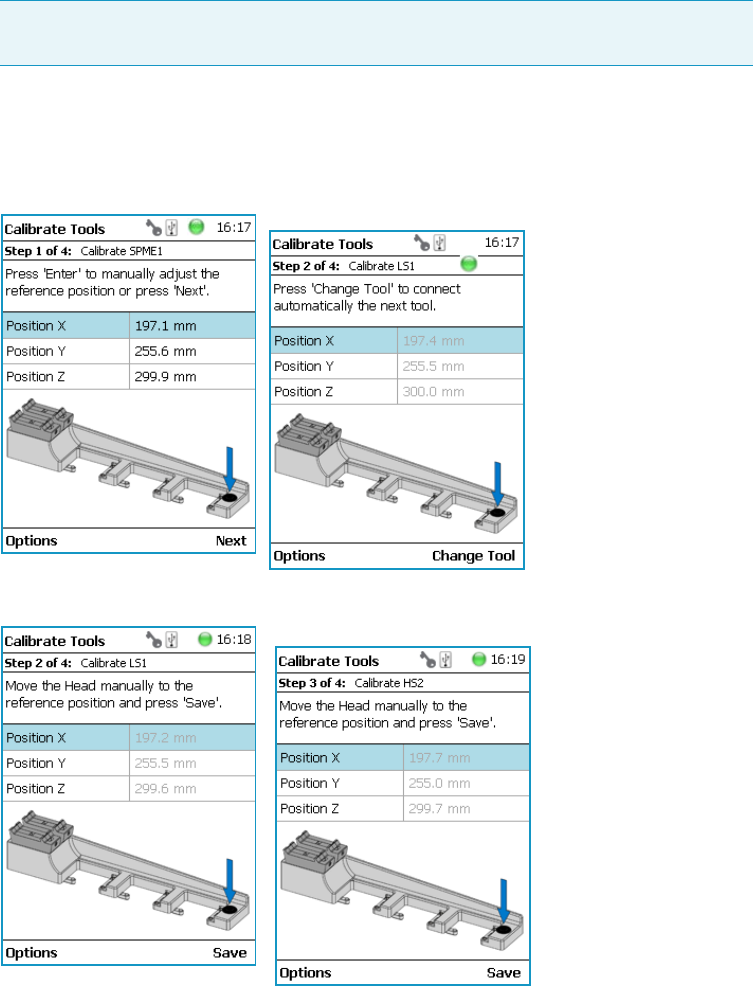 Calibrate Tools 16:17

Step 1 of 4: Calibrate SPME1

Press 'Enter' to manually adjust the reference position or press 'Next'.

| Position X | 197.1 mm |
|---|---|
| Position Y | 255.6 mm |
| Position Z | 299.9 mm |

Options Next

Calibrate Tools 16:17

Step 2 of 4: Calibrate LS1

Press 'Change Tool' to connect automatically the next tool.

| Position X | 197.4 mm |
|---|---|
| Position Y | 255.5 mm |
| Position Z | 300.0 mm |

Options Change Tool

Calibrate Tools 16:18

Step 2 of 4: Calibrate LS1

Move the Head manually to the reference position and press 'Save'.

| Position X | 197.2 mm |
|---|---|
| Position Y | 255.5 mm |
| Position Z | 299.6 mm |

Options Save

Calibrate Tools 16:19

Step 3 of 4: Calibrate HS2

Move the Head manually to the reference position and press 'Save'.

| Position X | 197.7 mm |
|---|---|
| Position Y | 255.0 mm |
| Position Z | 299.7 mm |

Options Save