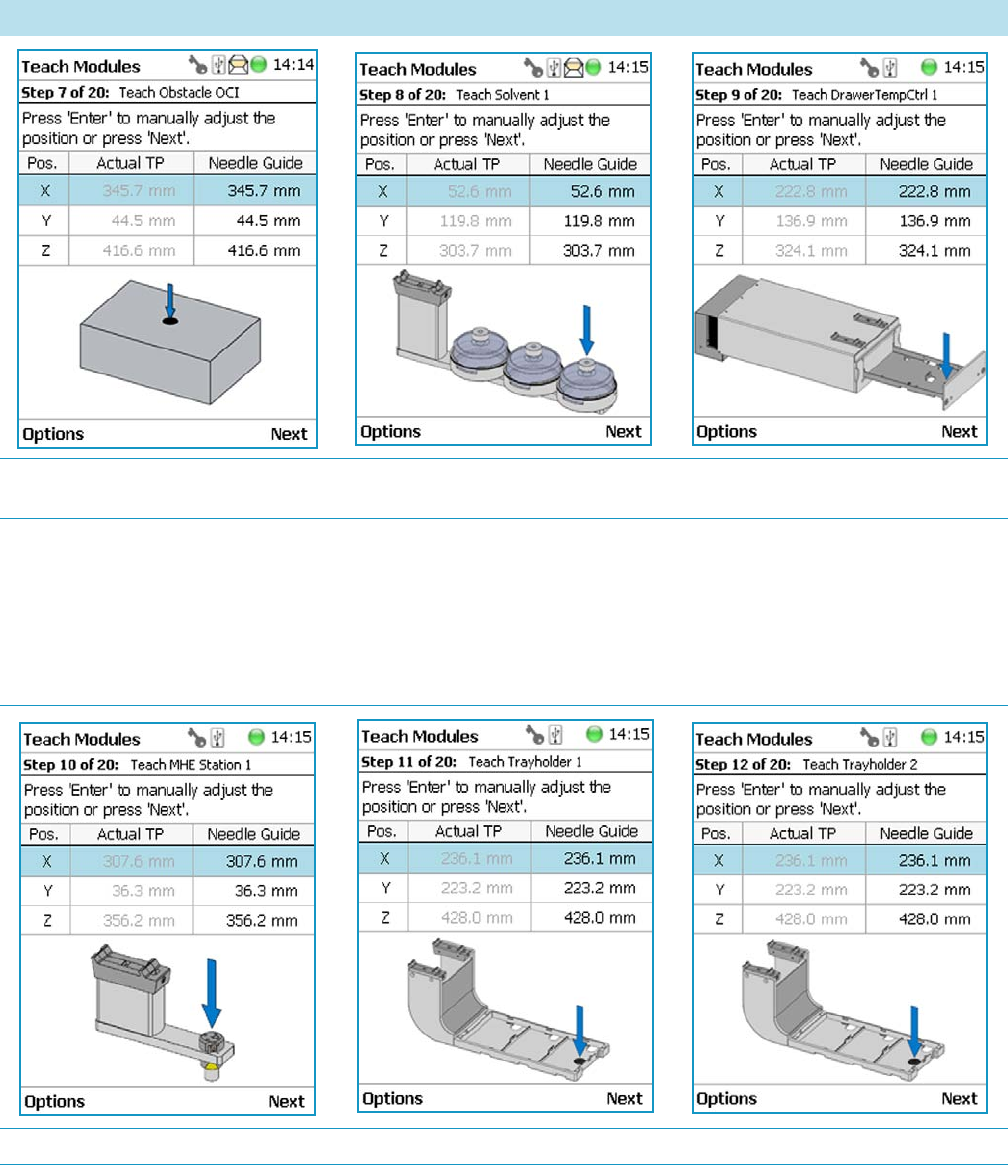 Teach Modules 14:14
Step 7 of 20: Teach Obstacle OCI
Press 'Enter' to manually adjust the position or press 'Next'.

| Pos. | Actual TP | Needle Guide |
|---|---|---|
| X | 345.7 mm | 345.7 mm |
| Y | 44.5 mm | 44.5 mm |
| Z | 416.6 mm | 416.6 mm |

Options Next

Teach Modules 14:15
Step 8 of 20: Teach Solvent 1
Press 'Enter' to manually adjust the position or press 'Next'.

| Pos. | Actual TP | Needle Guide |
|---|---|---|
| X | 52.6 mm | 52.6 mm |
| Y | 119.8 mm | 119.8 mm |
| Z | 303.7 mm | 303.7 mm |

Options Next

Teach Modules 14:15
Step 9 of 20: Teach DrawerTempCtrl 1
Press 'Enter' to manually adjust the position or press 'Next'.

| Pos. | Actual TP | Needle Guide |
|---|---|---|
| X | 222.8 mm | 222.8 mm |
| Y | 136.9 mm | 136.9 mm |
| Z | 324.1 mm | 324.1 mm |

Options Next

Teach Modules 14:15
Step 10 of 20: Teach MHE Station 1
Press 'Enter' to manually adjust the position or press 'Next'.

| Pos. | Actual TP | Needle Guide |
|---|---|---|
| X | 307.6 mm | 307.6 mm |
| Y | 36.3 mm | 36.3 mm |
| Z | 356.2 mm | 356.2 mm |

Options Next

Teach Modules 14:15
Step 11 of 20: Teach Trayholder 1
Press 'Enter' to manually adjust the position or press 'Next'.

| Pos. | Actual TP | Needle Guide |
|---|---|---|
| X | 236.1 mm | 236.1 mm |
| Y | 223.2 mm | 223.2 mm |
| Z | 428.0 mm | 428.0 mm |

Options Next

Teach Modules 14:15
Step 12 of 20: Teach Trayholder 2
Press 'Enter' to manually adjust the position or press 'Next'.

| Pos. | Actual TP | Needle Guide |
|---|---|---|
| X | 236.1 mm | 236.1 mm |
| Y | 223.2 mm | 223.2 mm |
| Z | 428.0 mm | 428.0 mm |

Options Next