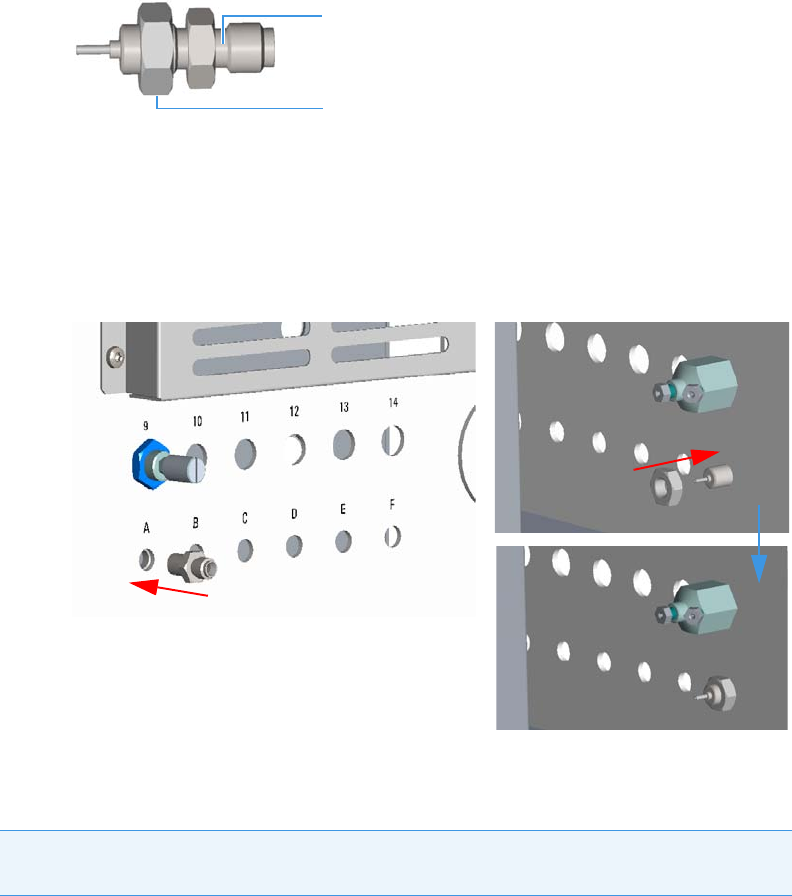 9
10
11
12
13
14
A
B
C
D
E
F