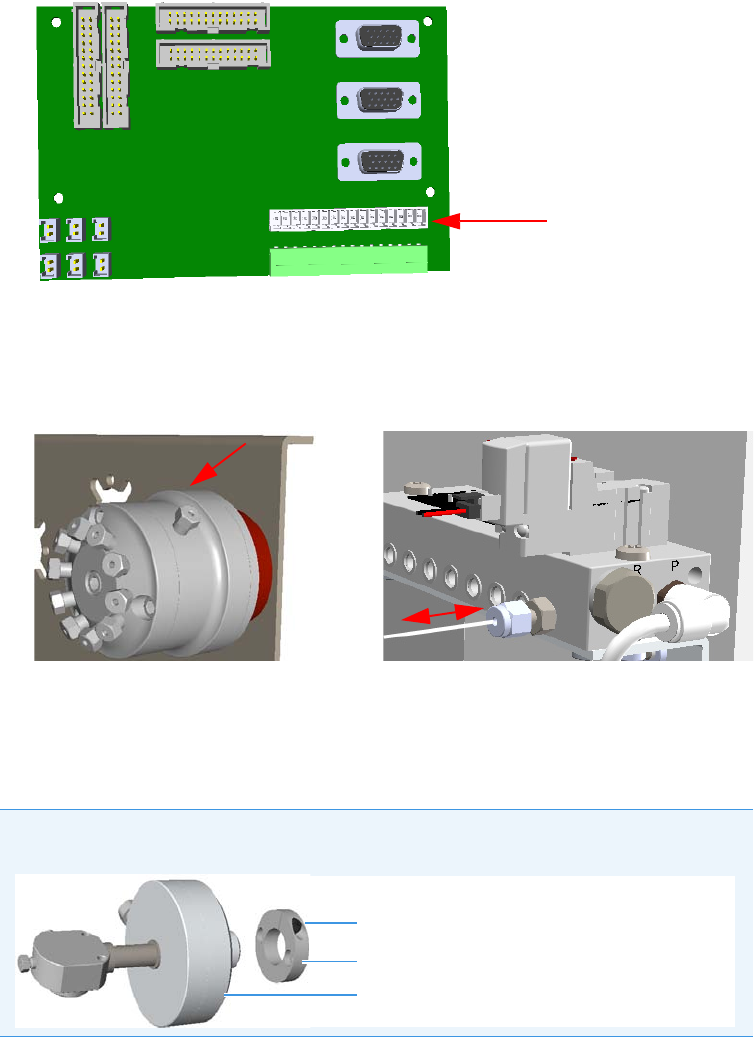 R P