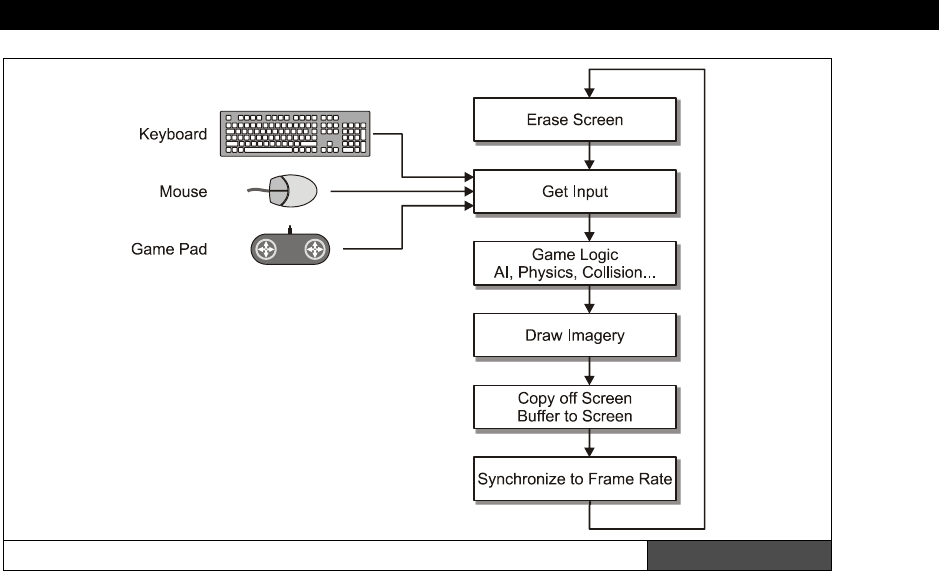 Keyboard

Mouse

Game Pad

Erase Screen

Get Input

Game Logic
AI, Physics, Collision...

Draw Imagery

Copy off Screen
Buffer to Screen

Synchronize to Frame Rate