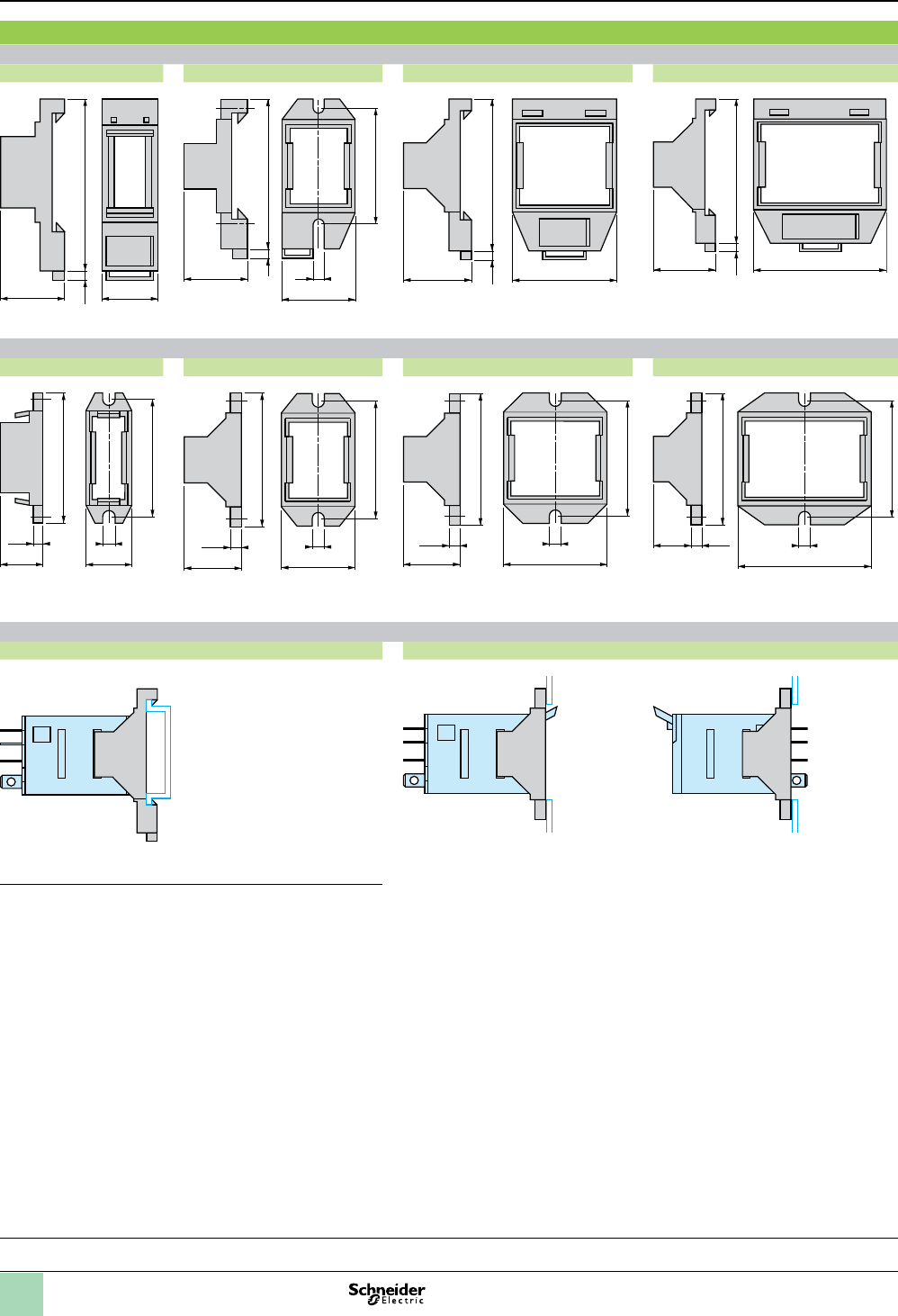 Schneider Electric