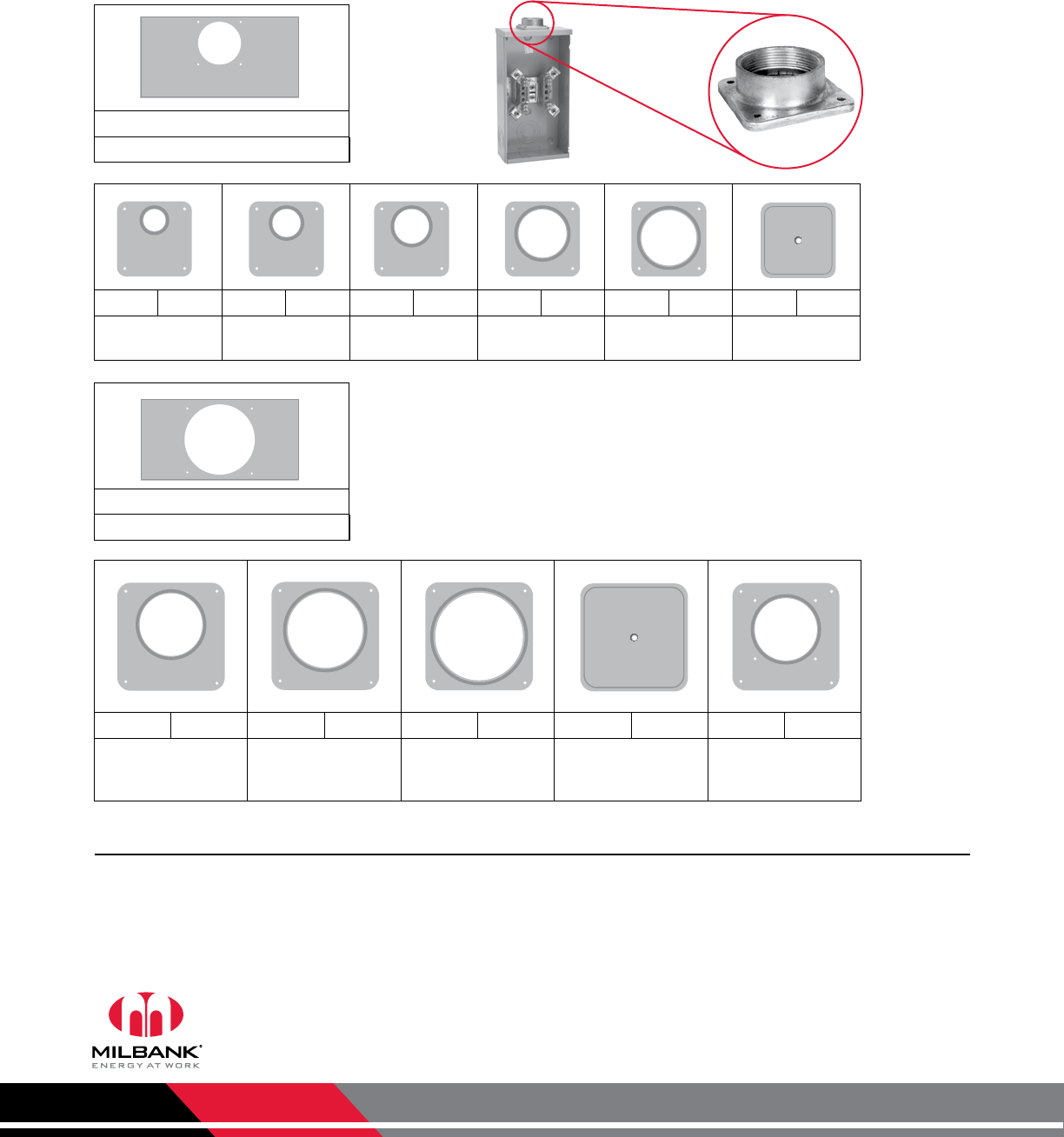 MILBANK®
ENERGY AT WORK