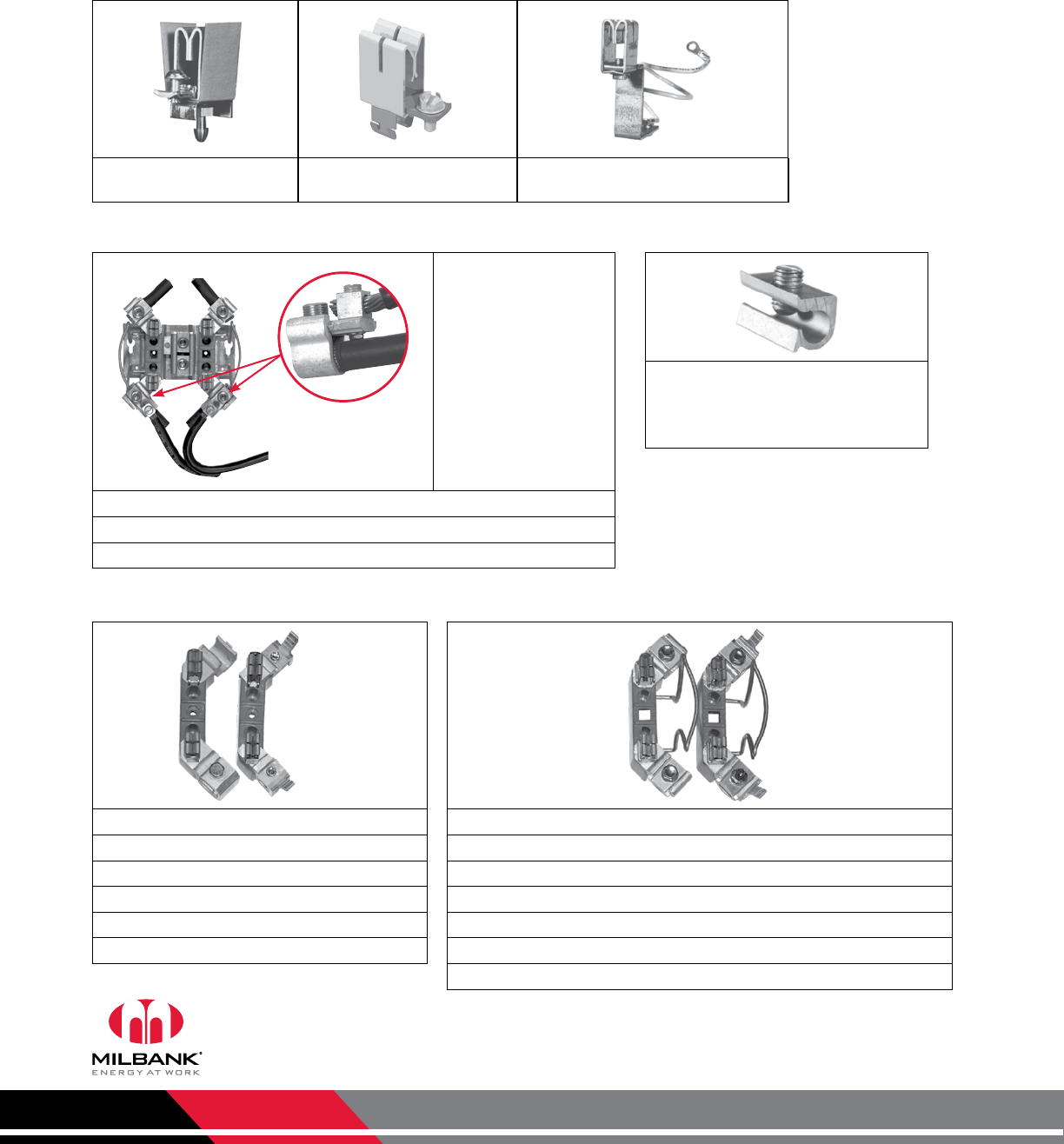 MILBANK®
ENERGY AT WORK