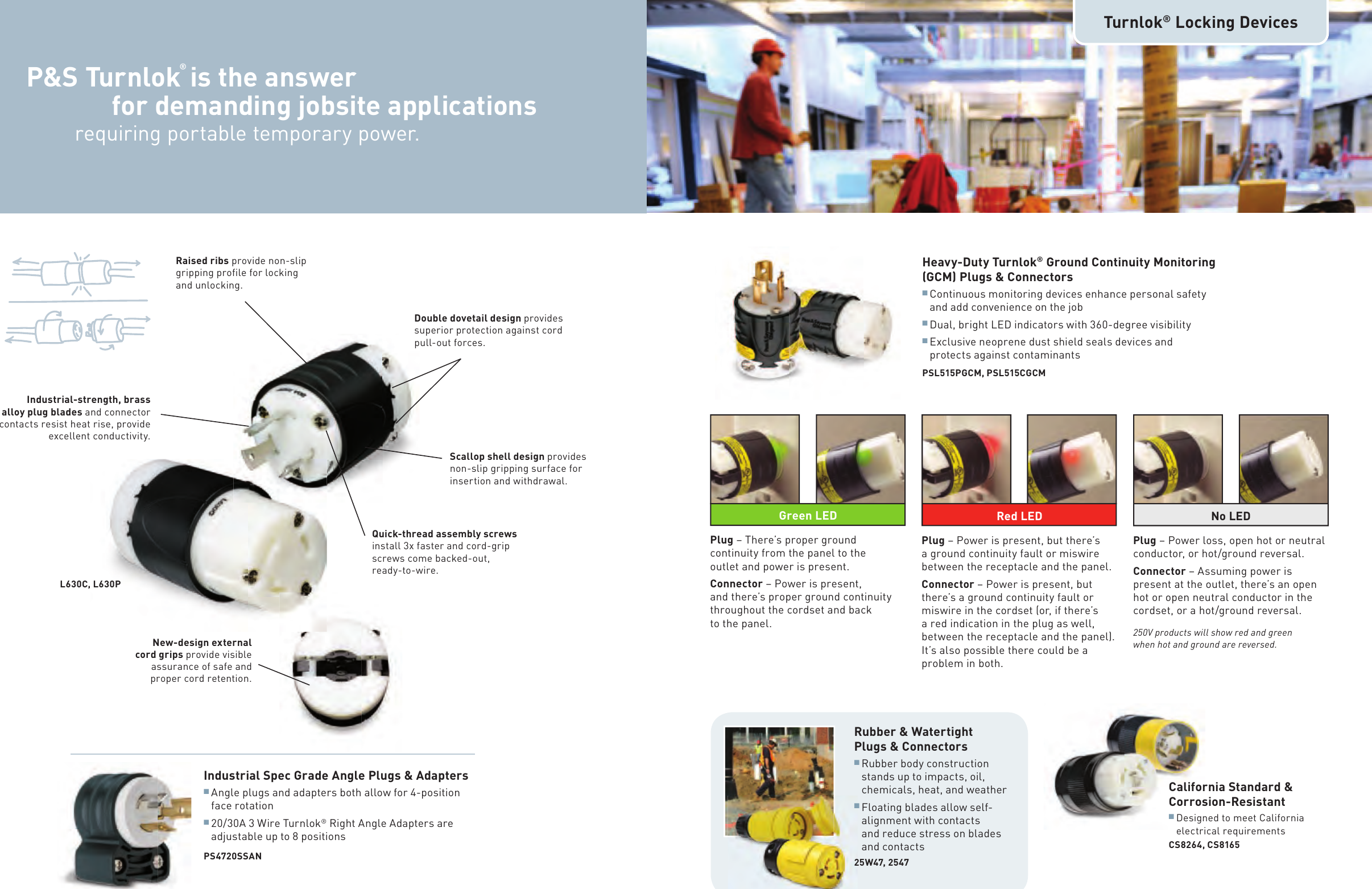 P&S Turnlok® is the answer for demanding jobsite applications requiring portable temporary power.

Turnlok® Locking Devices

Raised ribs provide non-slip gripping profile for locking and unlocking.

Double dovetail design provides superior protection against cord pull-out forces.

Industrial-strength, brass alloy plug blades and connector contacts resist heat rise, provide excellent conductivity.

Scallop shell design provides non-slip gripping surface for insertion and withdrawal.

Quick-thread assembly screws install 3x faster and cord-grip screws come backed-out, ready-to-wire.

L630C, L630P

New-design external cord grips provide visible assurance of safe and proper cord retention.

Industrial Spec Grade Angle Plugs & Adapters
Angle plugs and adapters both allow for 4-position face rotation
20/30A 3 Wire Turnlok® Right Angle Adapters are adjustable up to 8 positions
PS4720SSAN

Heavy-Duty Turnlok® Ground Continuity Monitoring (GCM) Plugs & Connectors
Continuous monitoring devices enhance personal safety and add convenience on the job
Dual, bright LED indicators with 360-degree visibility
Exclusive neoprene dust shield seals devices and protects against contaminants
PSL515PGCM, PSL515CGCM

Green LED

Plug – There's proper ground continuity from the panel to the outlet and power is present.

Connector – Power is present, and there's proper ground continuity throughout the cordset and back to the panel.

Red LED

Plug – Power is present, but there's a ground continuity fault or miswire between the receptacle and the panel.

Connector – Power is present, but there's a ground continuity fault or miswire in the cordset (or, if there's a red indication in the plug as well, between the receptacle and the panel). It's also possible there could be a problem in both.

No LED

Plug – Power loss, open hot or neutral conductor, or hot/ground reversal.

Connector – Assuming power is present at the outlet, there's an open hot or open neutral conductor in the cordset, or a hot/ground reversal.

250V products will show red and green when hot and ground are reversed.

Rubber & Watertight Plugs & Connectors
Rubber body construction stands up to impacts, oil, chemicals, heat, and weather
Floating blades allow self-alignment with contacts and reduce stress on blades and contacts
25W47, 2547

California Standard & Corrosion-Resistant
Designed to meet California electrical requirements
CS8264, CS8165