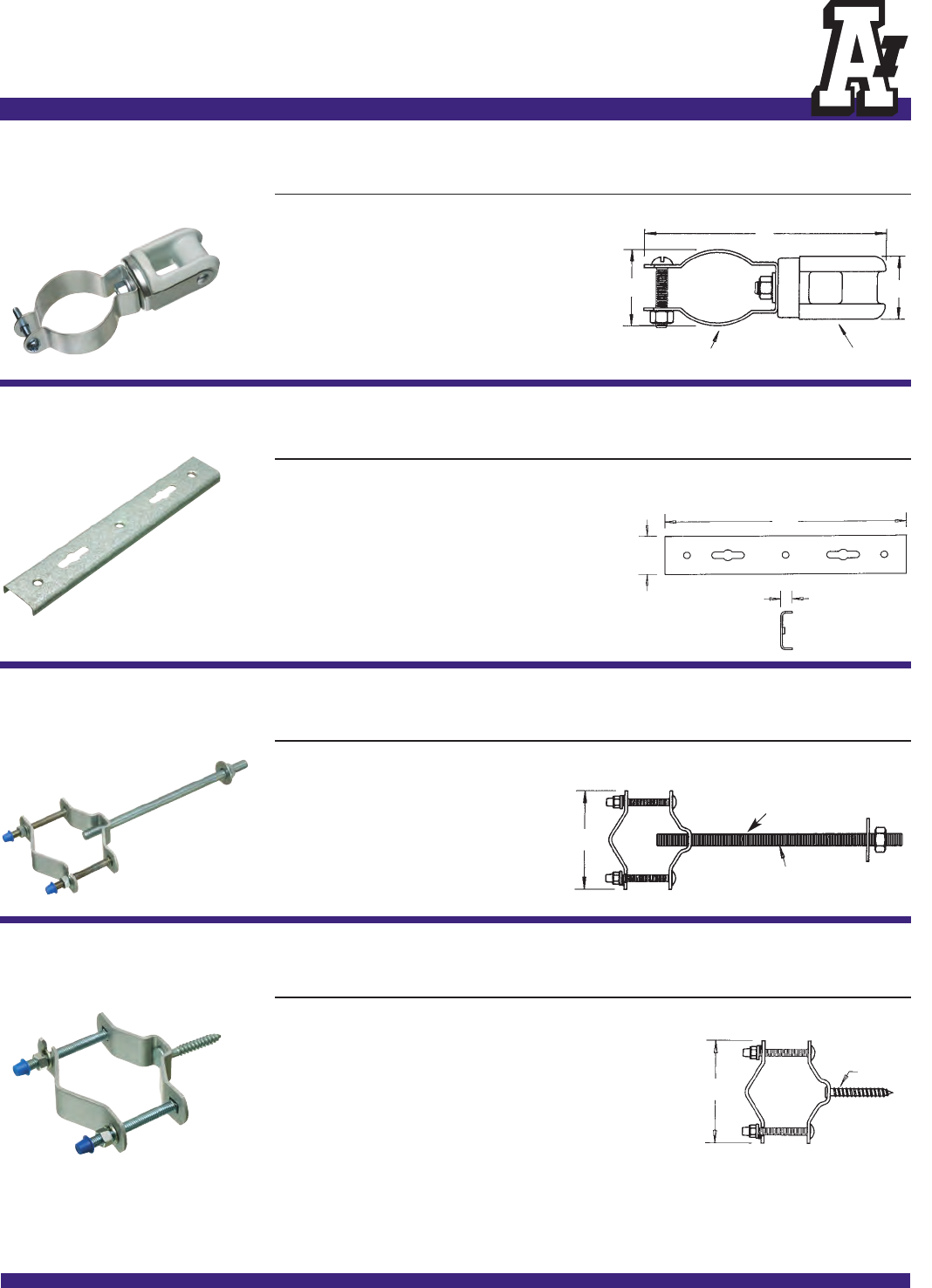 A