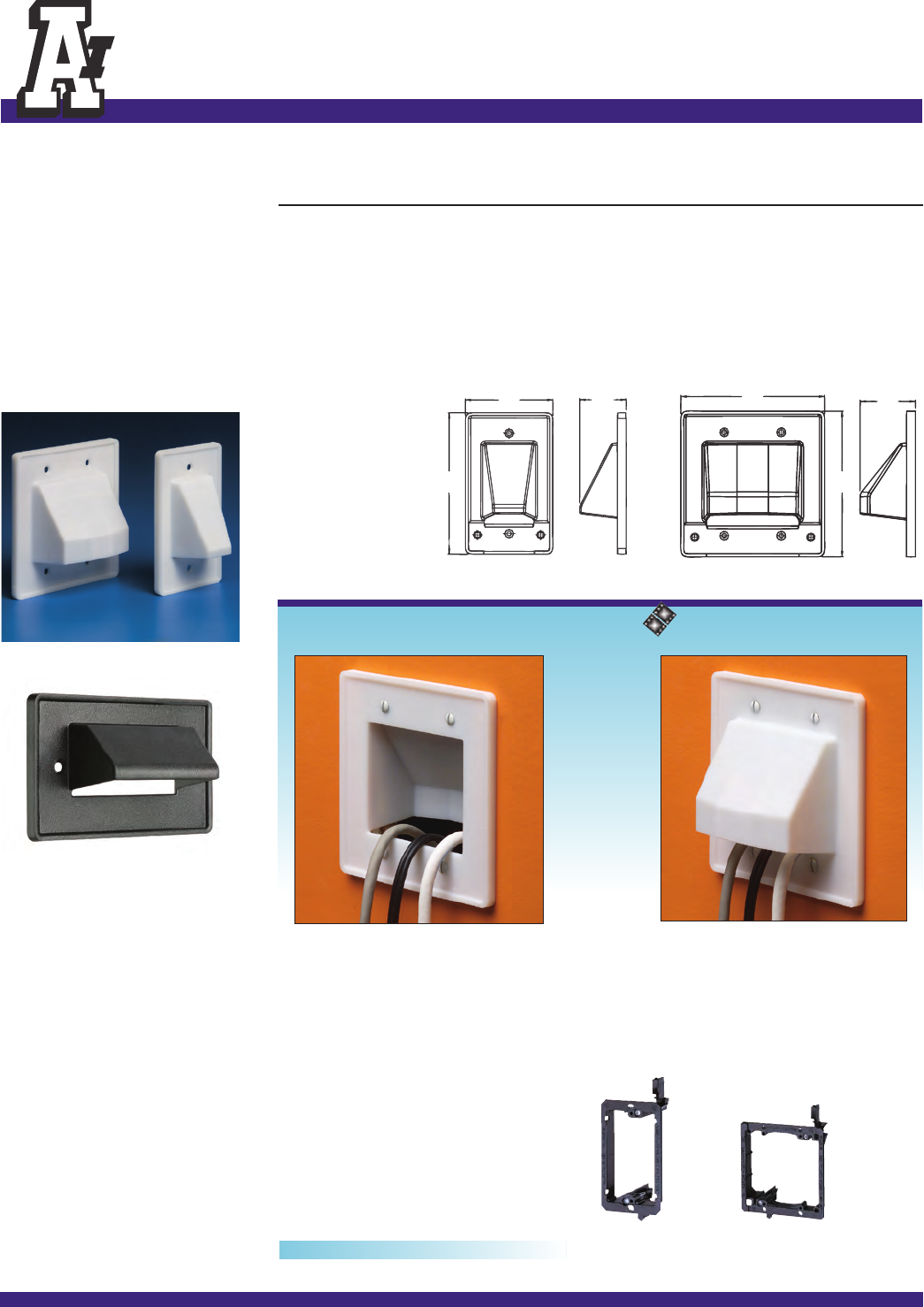 A