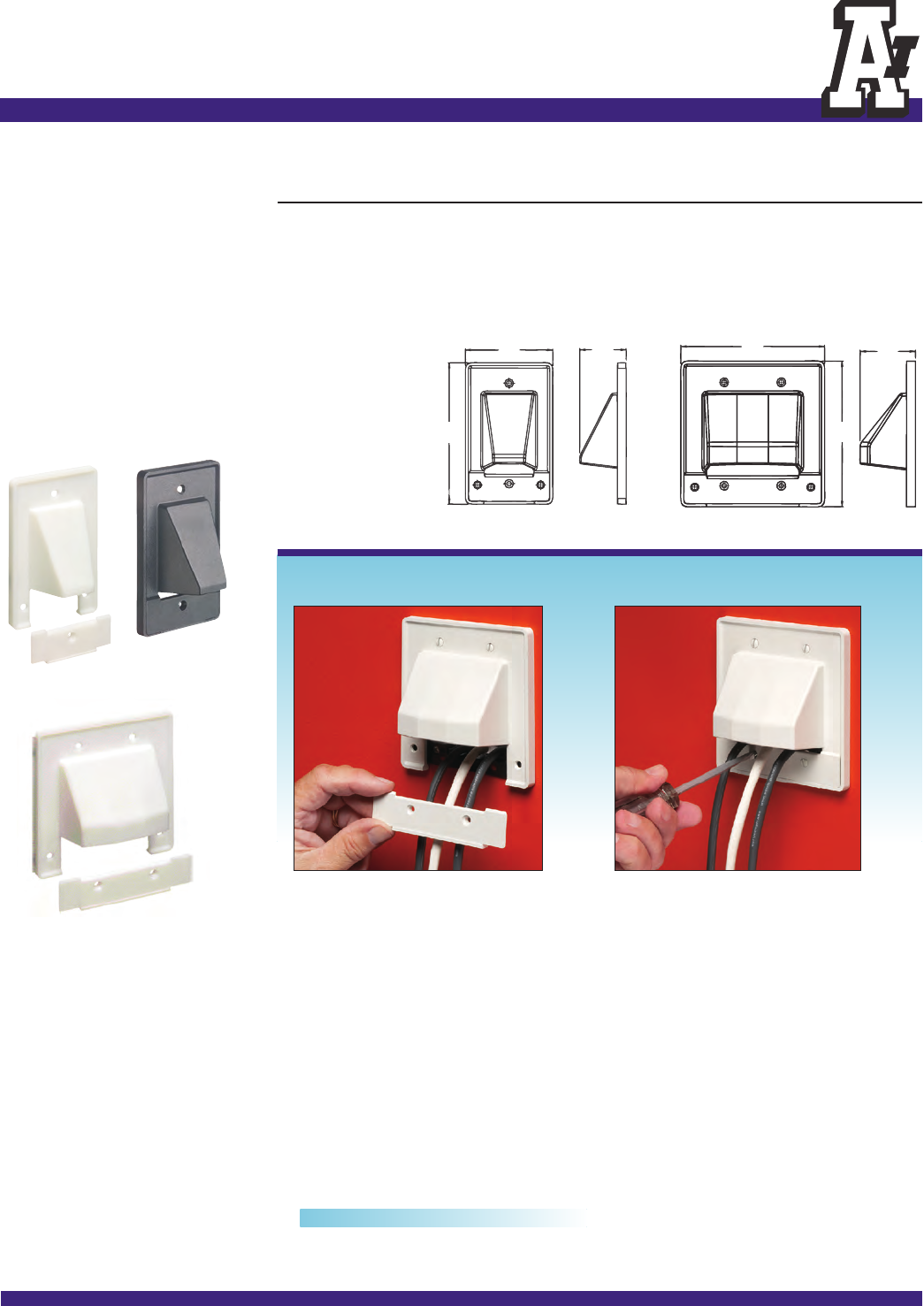 A