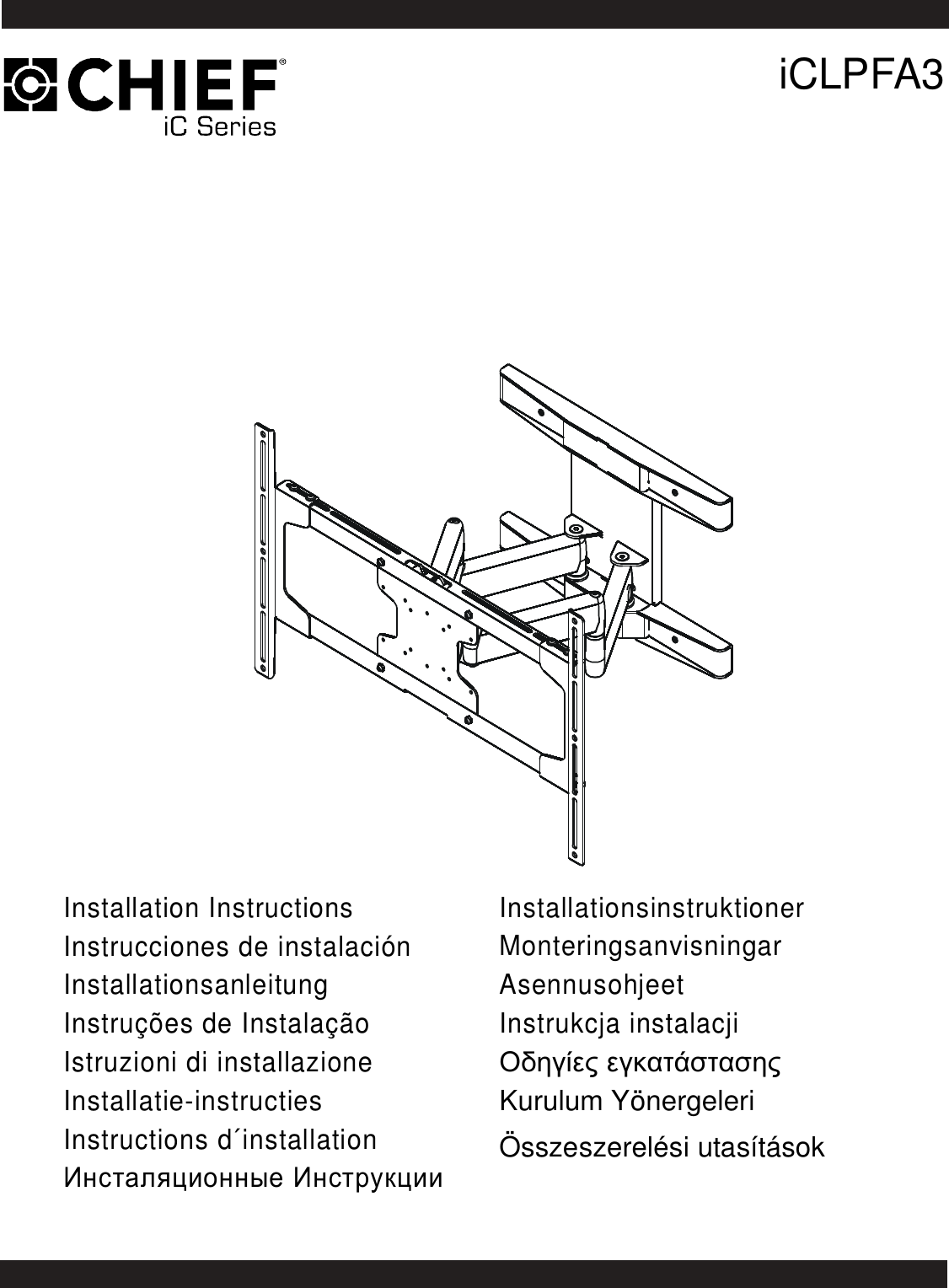 CHIEF®
iC Series

iCLPFA3

Installation Instructions
Instrucciones de instalación
Installationsanleitung
Instruções de Instalação
Istruzioni di installazione
Installatie-instructies
Instructions d´installation
Инсталяционные Инструкции

Installationsinstruktioner
Monteringsanvisningar
Asennusohjeet
Instrukcja instalacji
Οδηγίες εγκατάστασης
Kurulum Yönergeleri
Összeszerelési utasítások