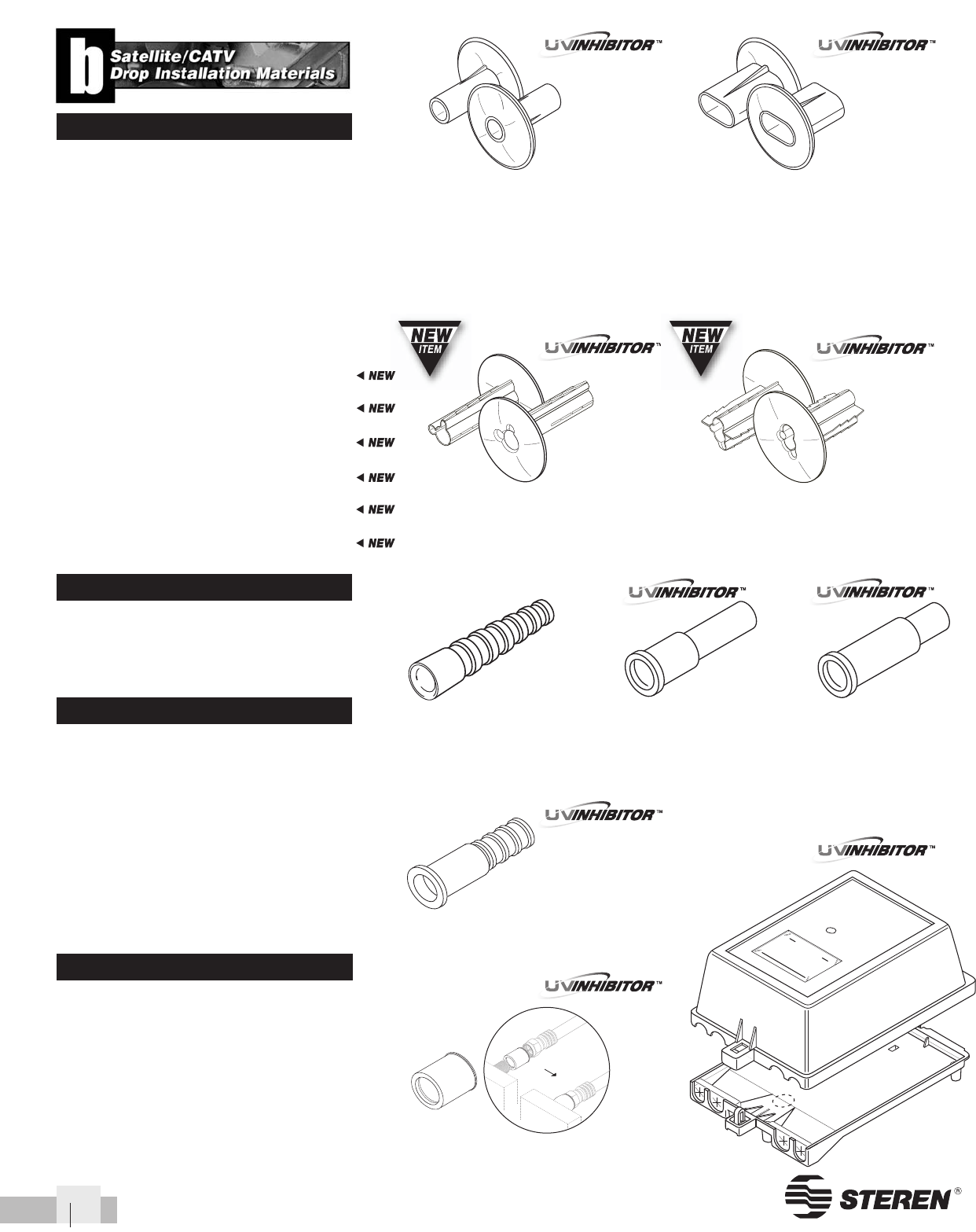 b
Satellite/CATV
Drop Installation Materials

UVINHIBITOR™

UVINHIBITOR™

NEW ITEM

UVINHIBITOR™

NEW ITEM

UVINHIBITOR™

◄ NEW
◄ NEW
◄ NEW
◄ NEW
◄ NEW
◄ NEW

UVINHIBITOR™

UVINHIBITOR™

UVINHIBITOR™

UVINHIBITOR™

UVINHIBITOR™

STEREN®