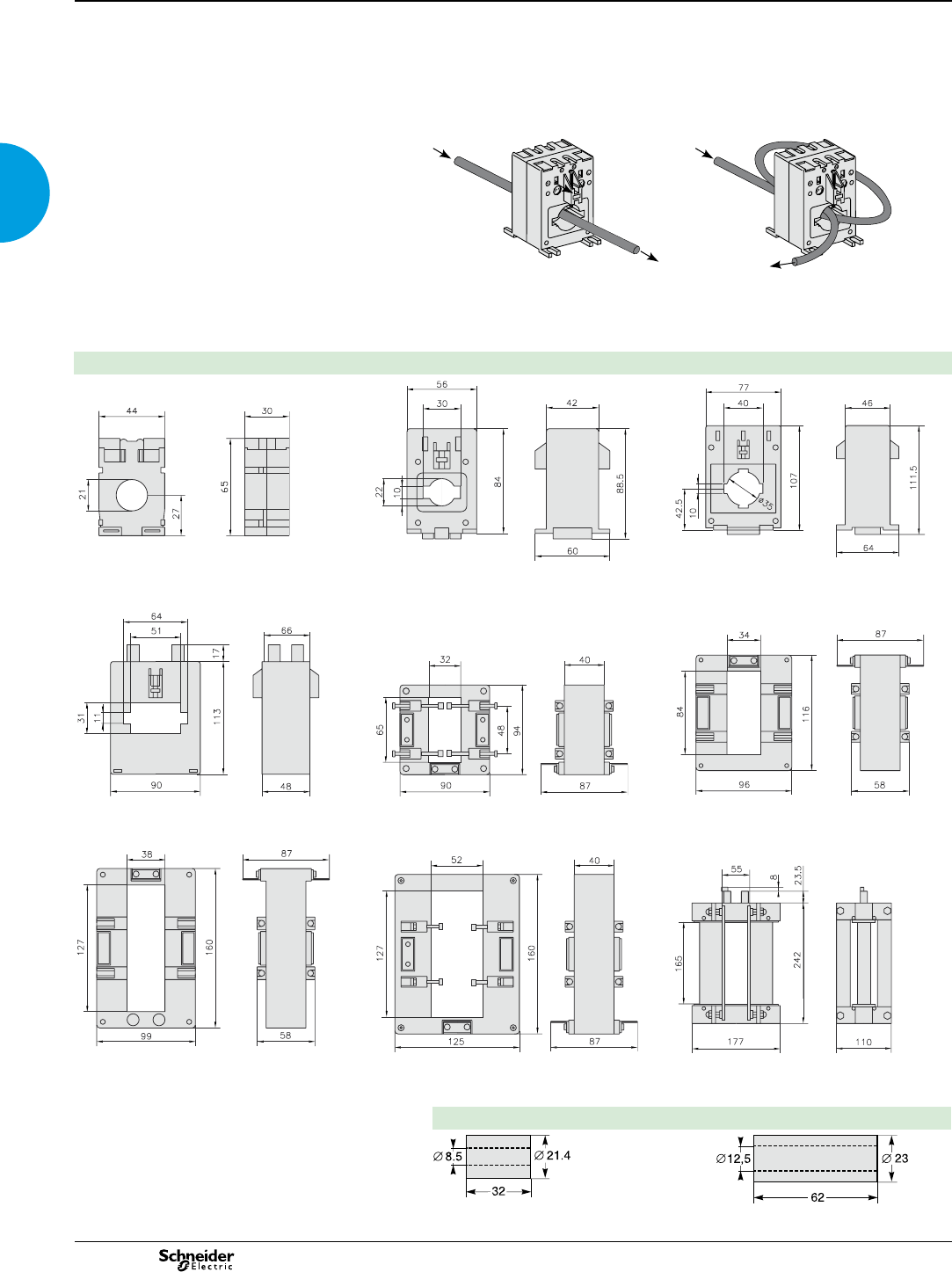 44
21
27
30
65
56
30
22
10
84
42
88.5
60
77
40
42.5
10
ø35
107
46
111.5
64
64
51
17
31
11
113
90
66
48
32
65
48
94
90
40
87
34
84
116
96
87
58
38
127
160
99
87
58
52
127
160
125
40
87
55
8
23.5
165
242
177
110
$\varnothing$ 8.5
$\varnothing$ 21.4
32
$\varnothing$12,5
$\varnothing$ 23
62
Schneider Electric