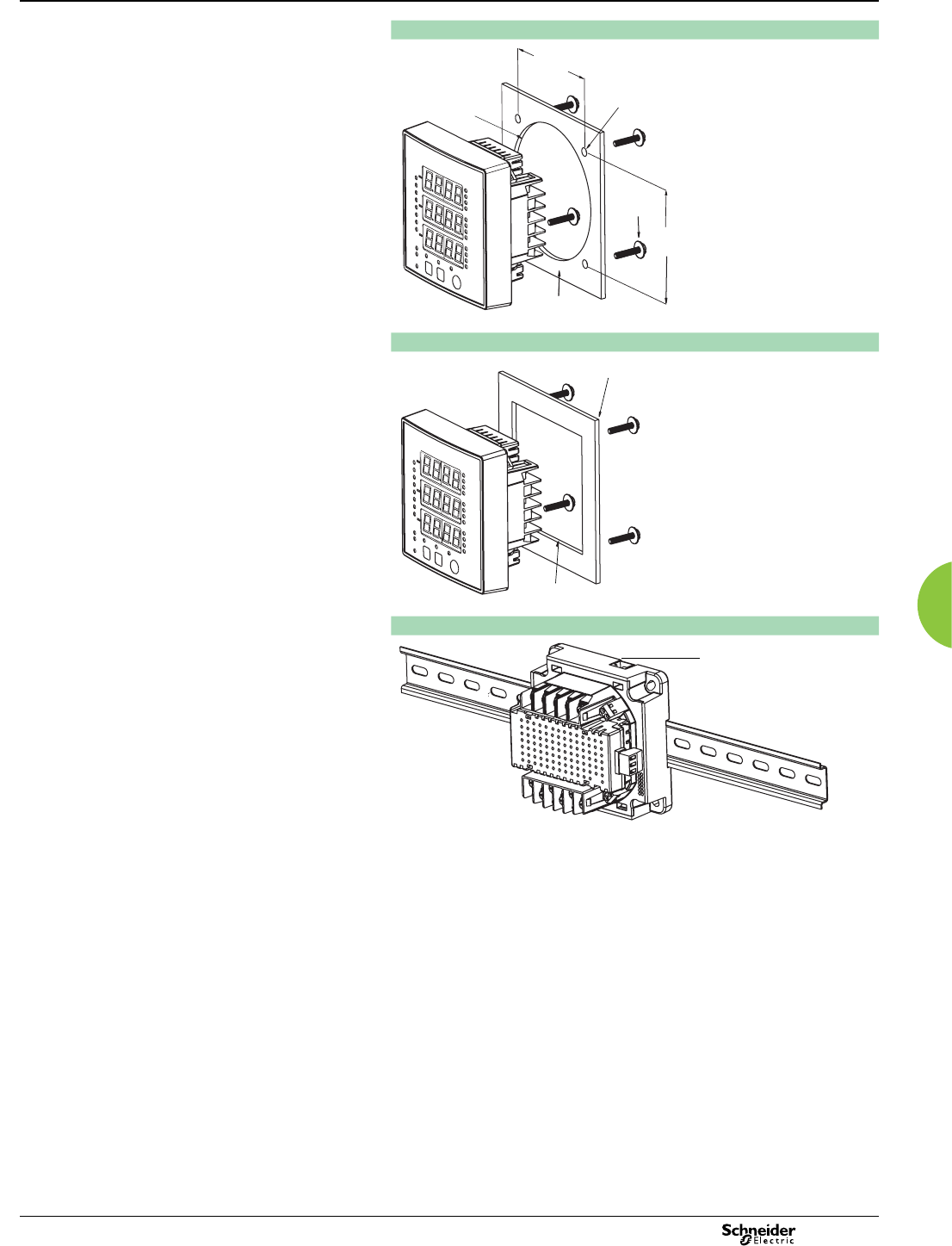 Schneider Electric