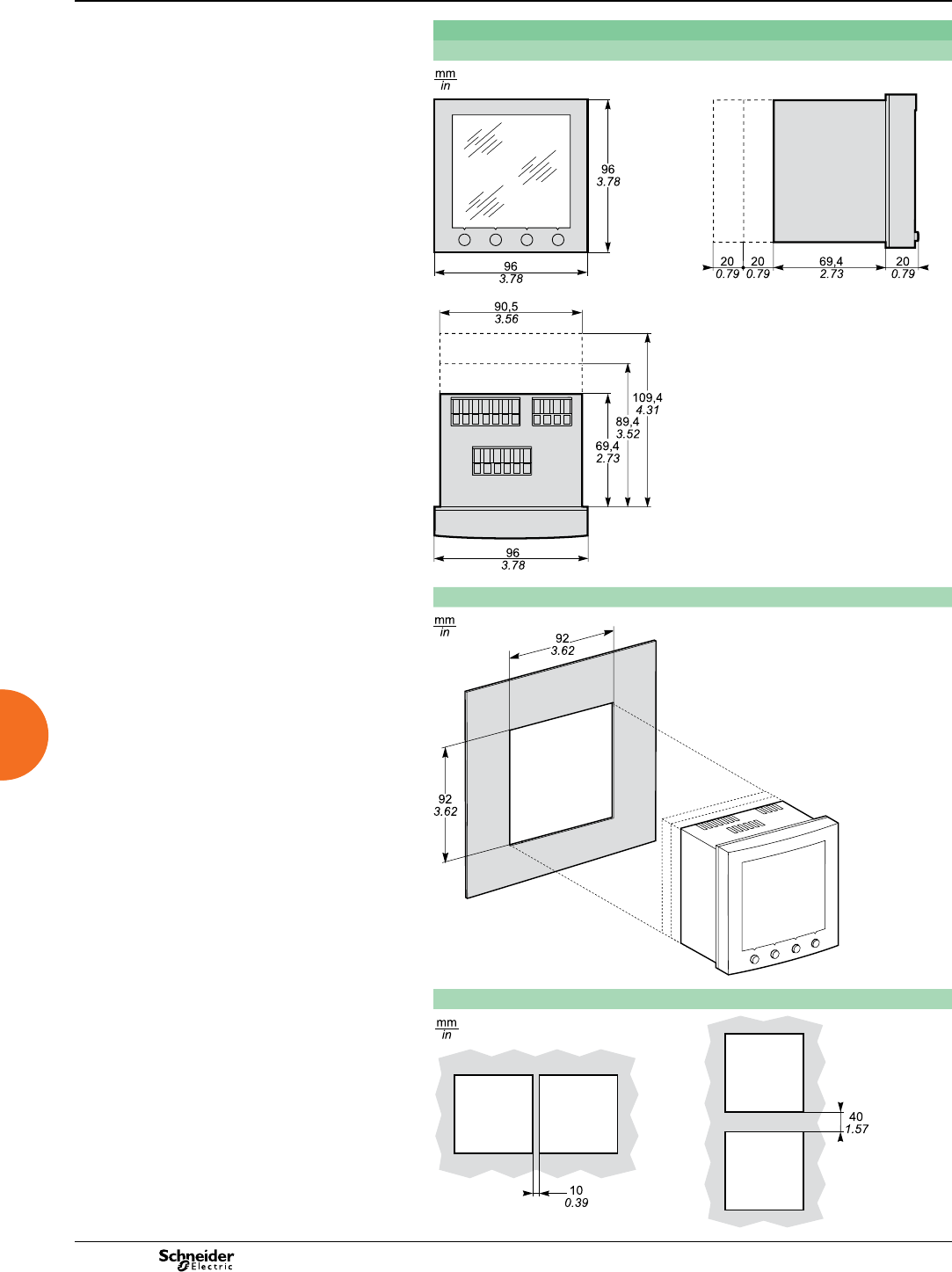 mm
in

96
3.78

96
3.78

20
0.79
20
0.79
69,4
2.73
20
0.79

90,5
3.56

109,4
4.31
89,4
3.52
69,4
2.73

96
3.78

mm
in

92
3.62

92
3.62

mm
in

10
0.39

40
1.57

Schneider
Electric