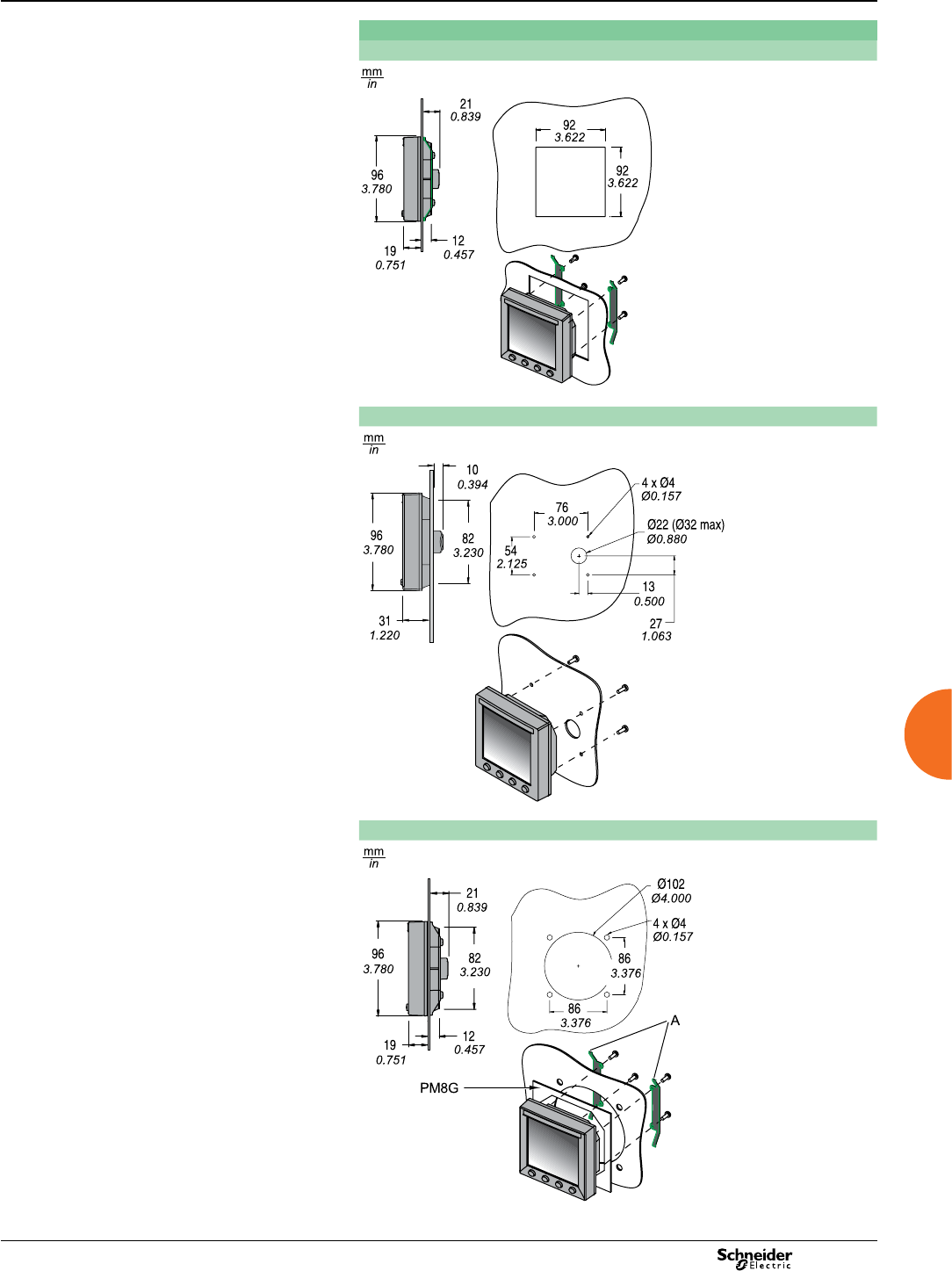 mm
in

21
0.839

96
3.780

19
0.751

12
0.457

92
3.622

92
3.622

mm
in

10
0.394

96
3.780

82
3.230

31
1.220

76
3.000

54
2.125

4 x Ø4
Ø0.157

Ø22 (Ø32 max)
Ø0.880

13
0.500

27
1.063

mm
in

21
0.839

96
3.780

82
3.230

19
0.751

12
0.457

Ø102
Ø4.000

4 x Ø4
Ø0.157

86
3.376

86
3.376

A

PM8G

Schneider Electric