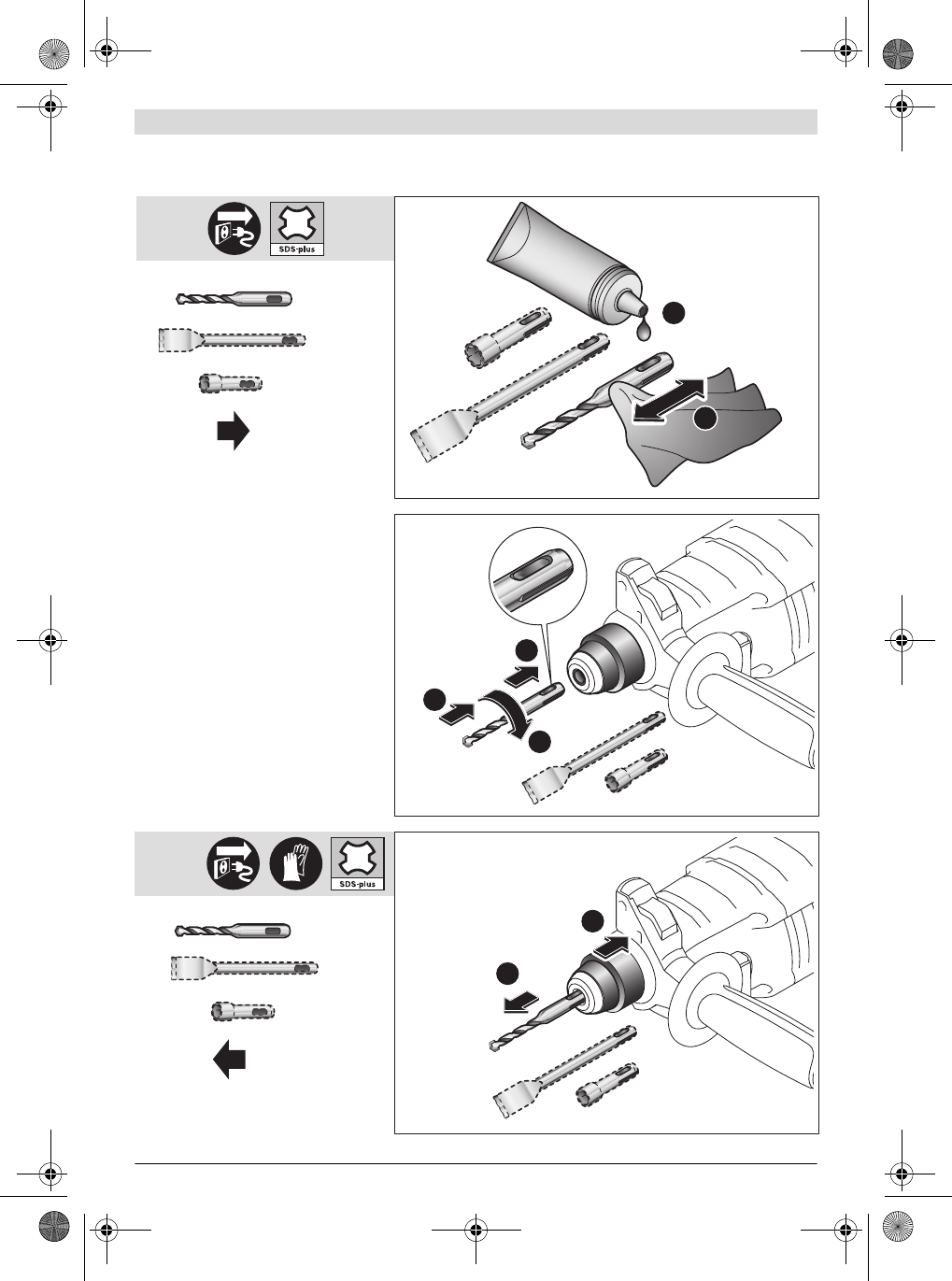 SDS-plus

SDS-plus