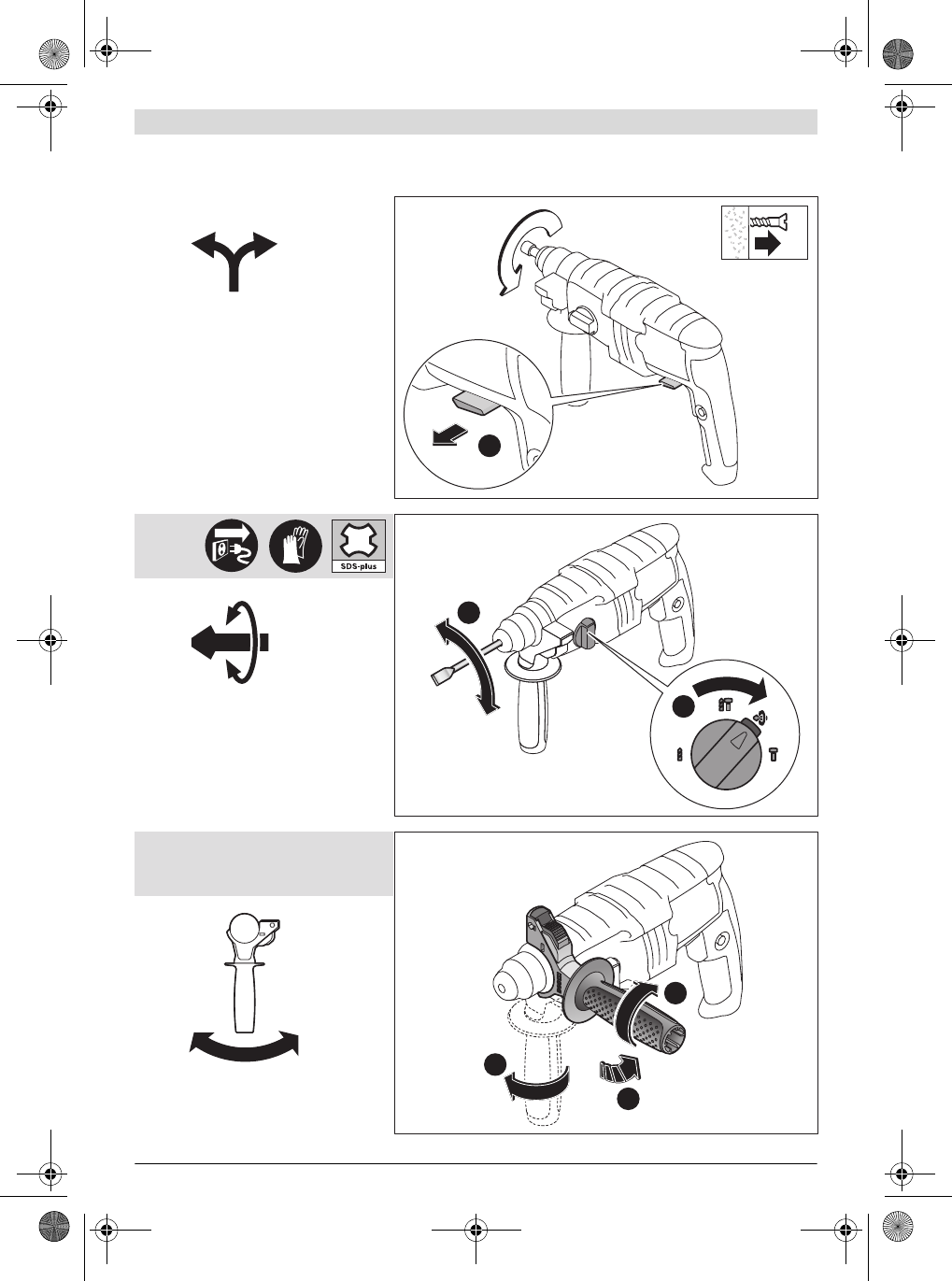 SDS-plus