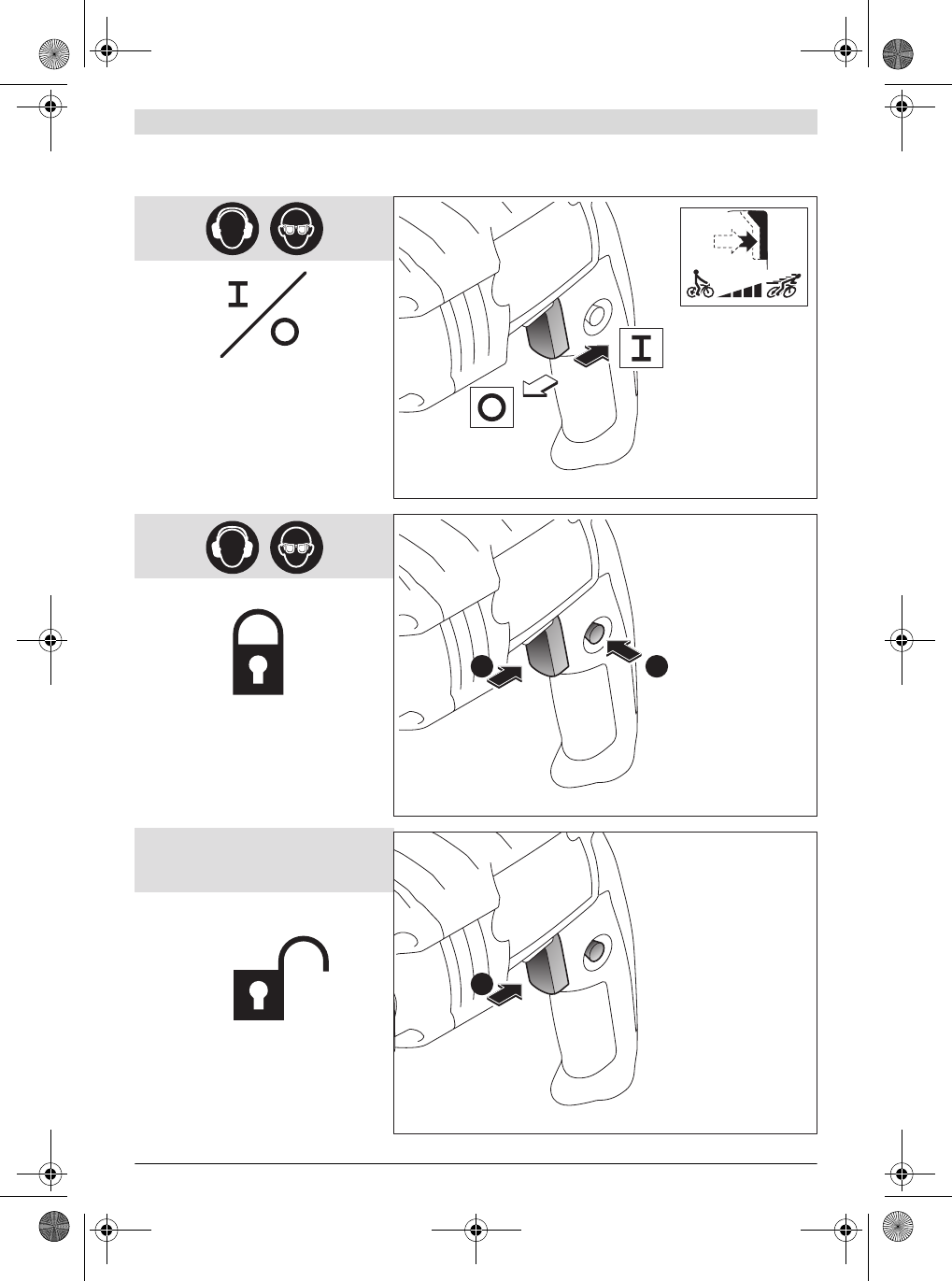 I
O
I
O