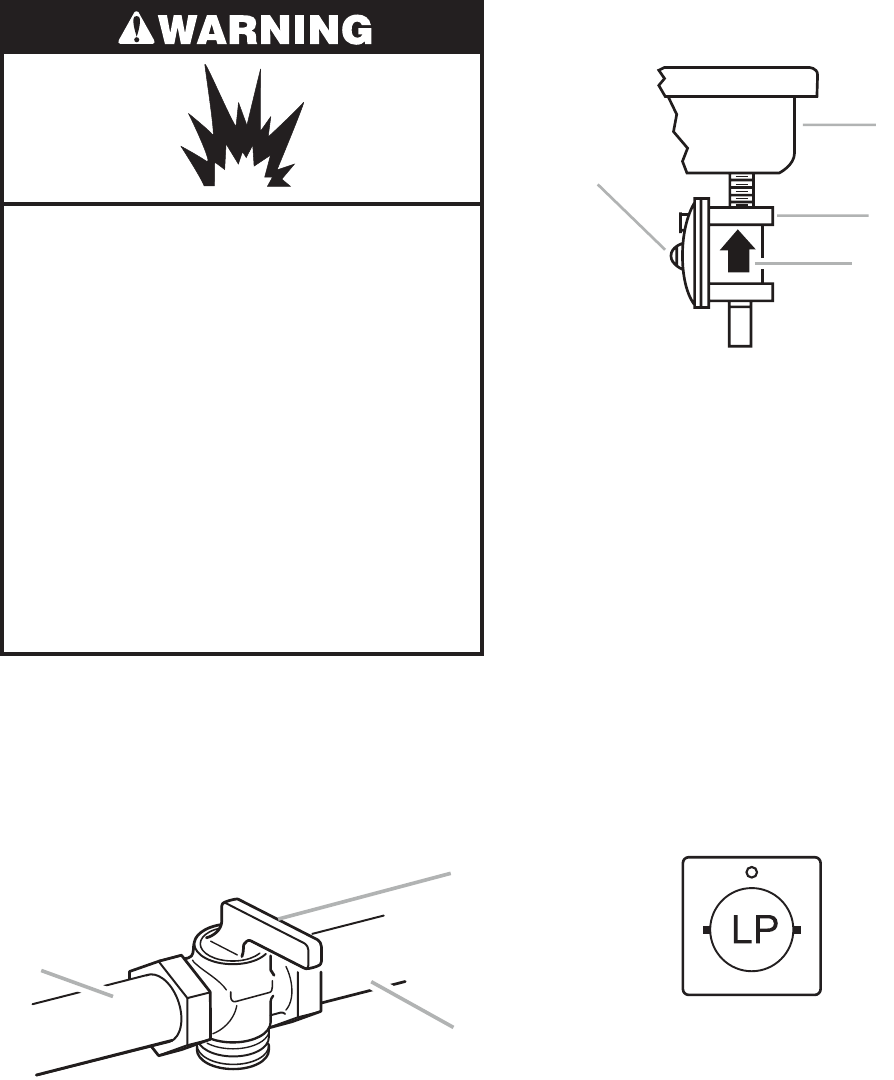 WARNING

LP