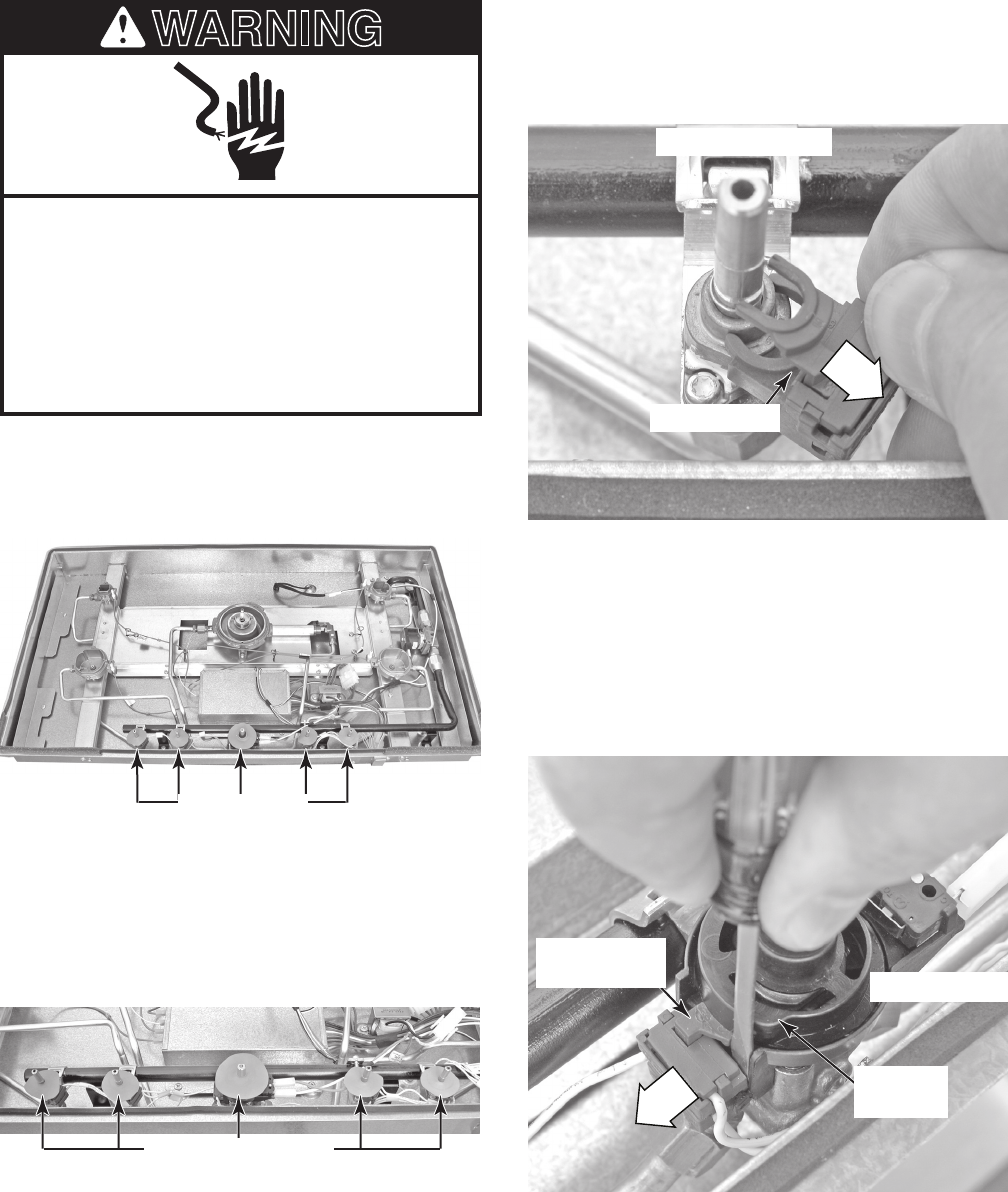 WARNING