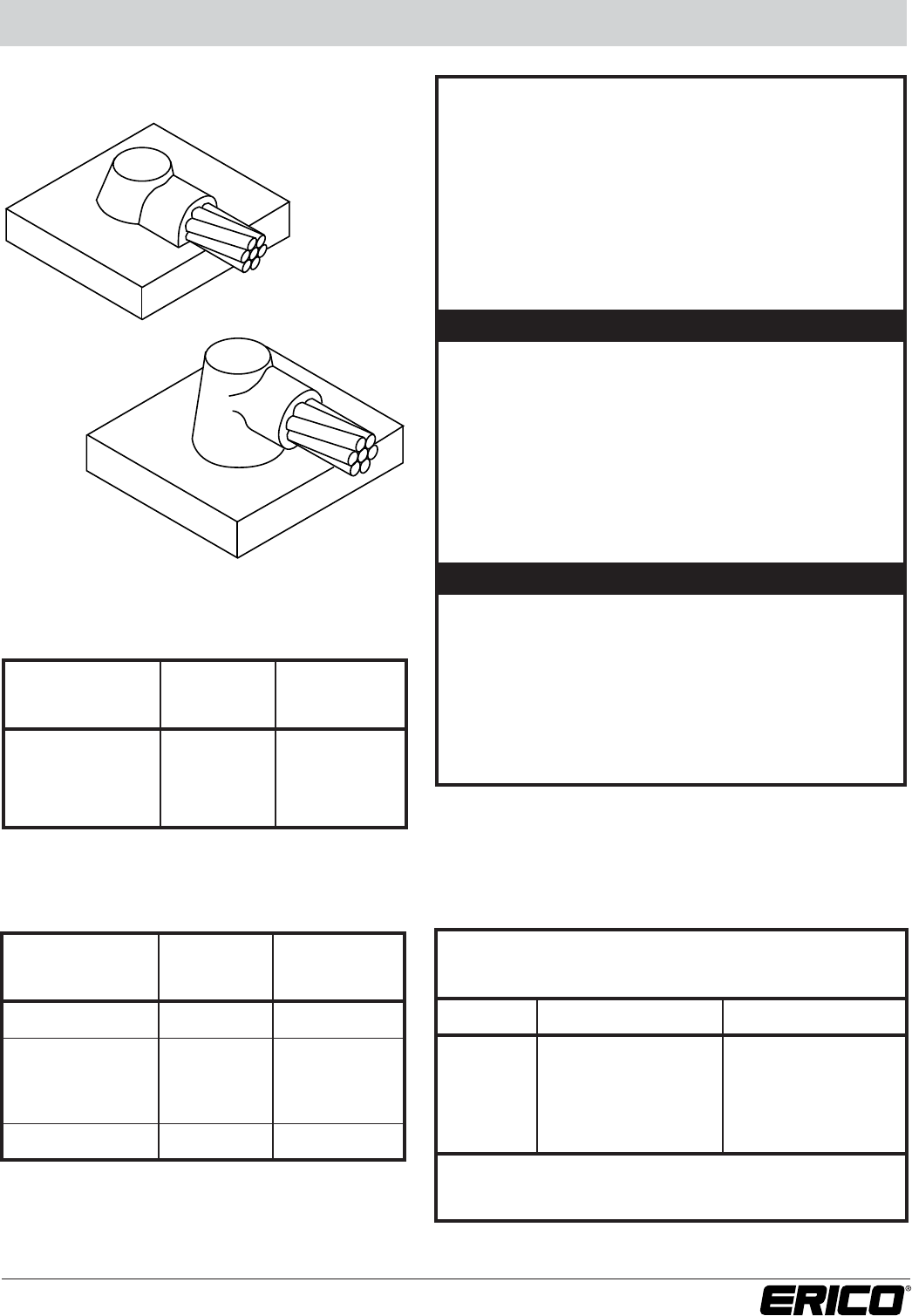 ERICO®