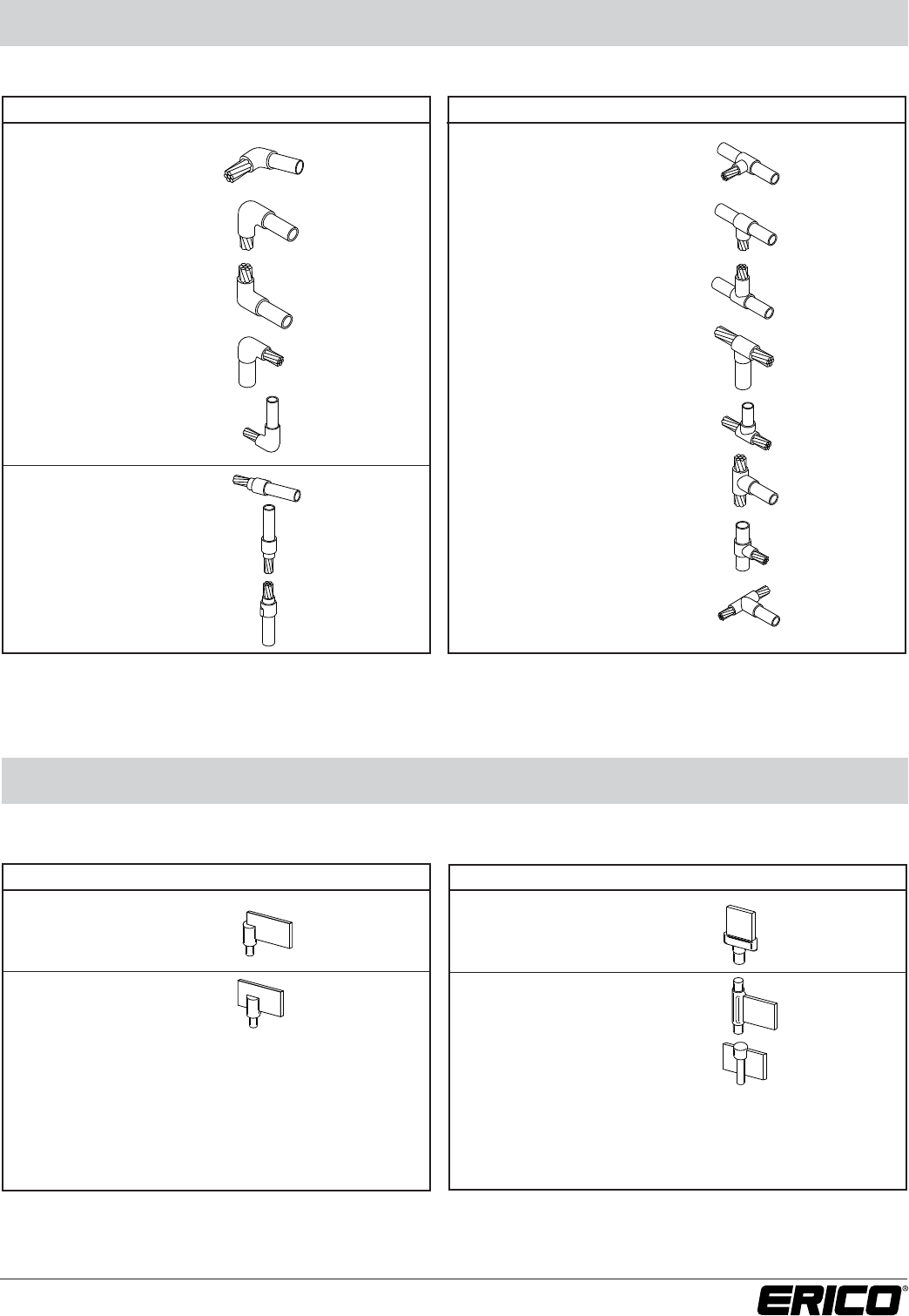 ERICO®