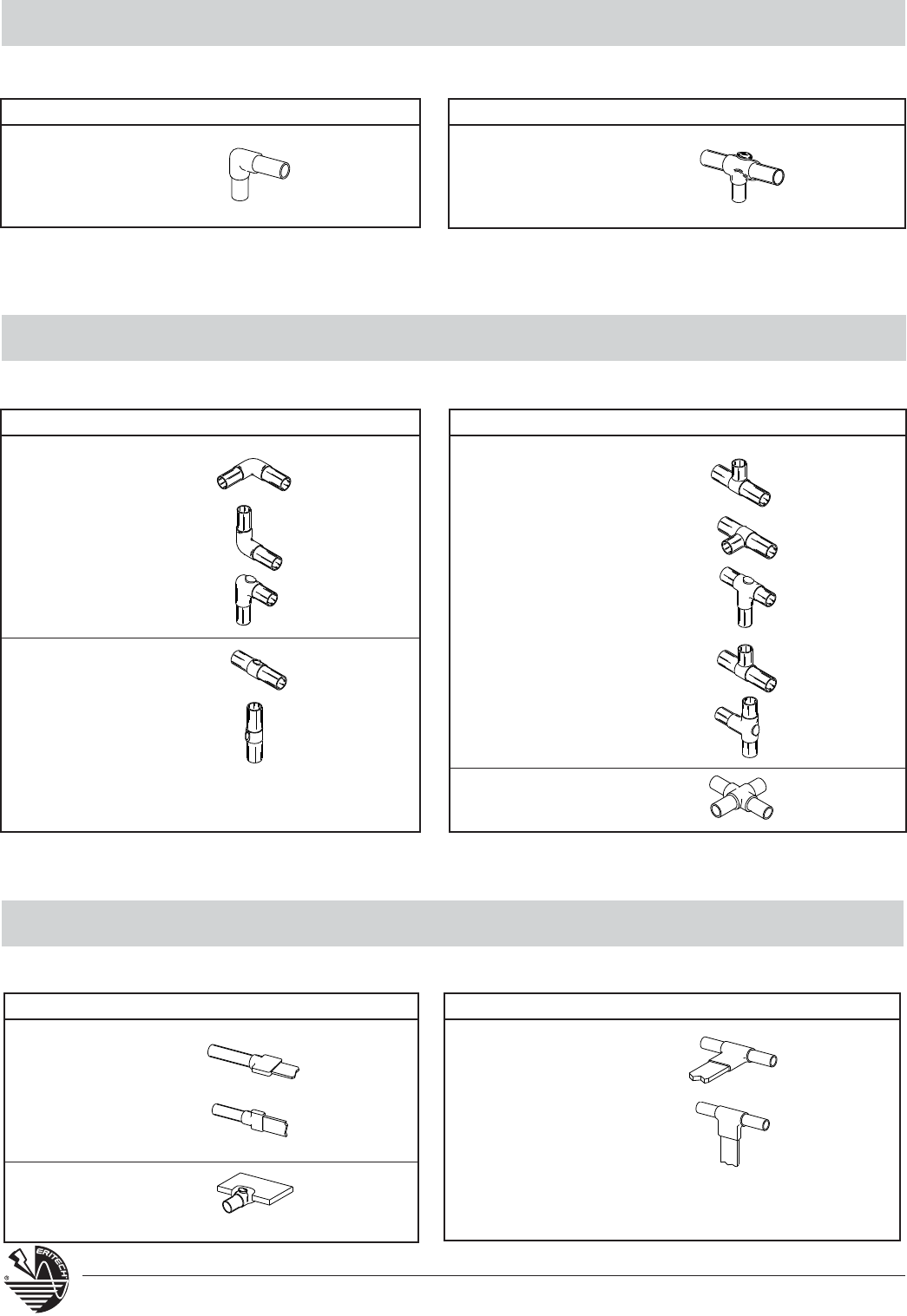 ERITECH