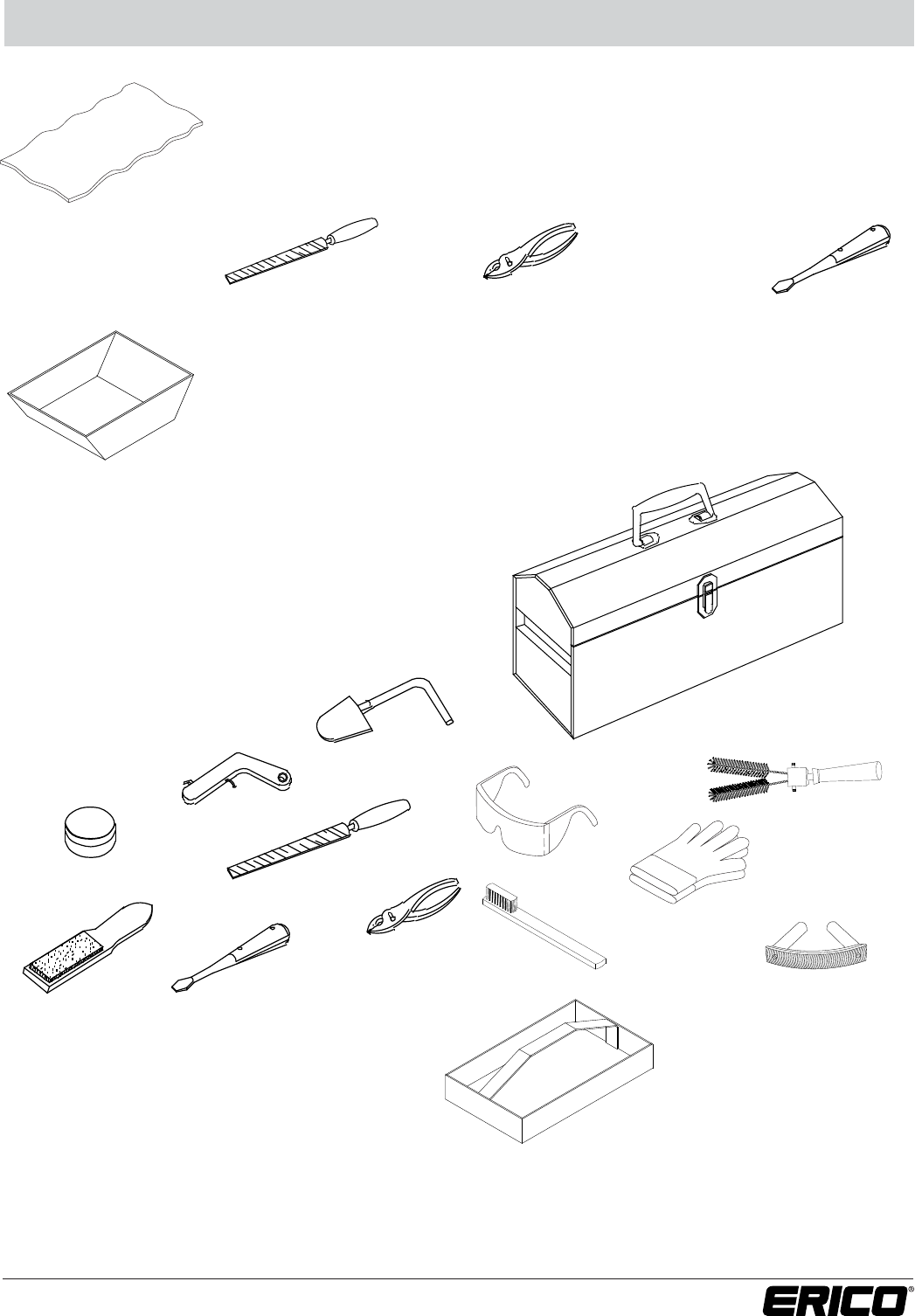 ERICO®