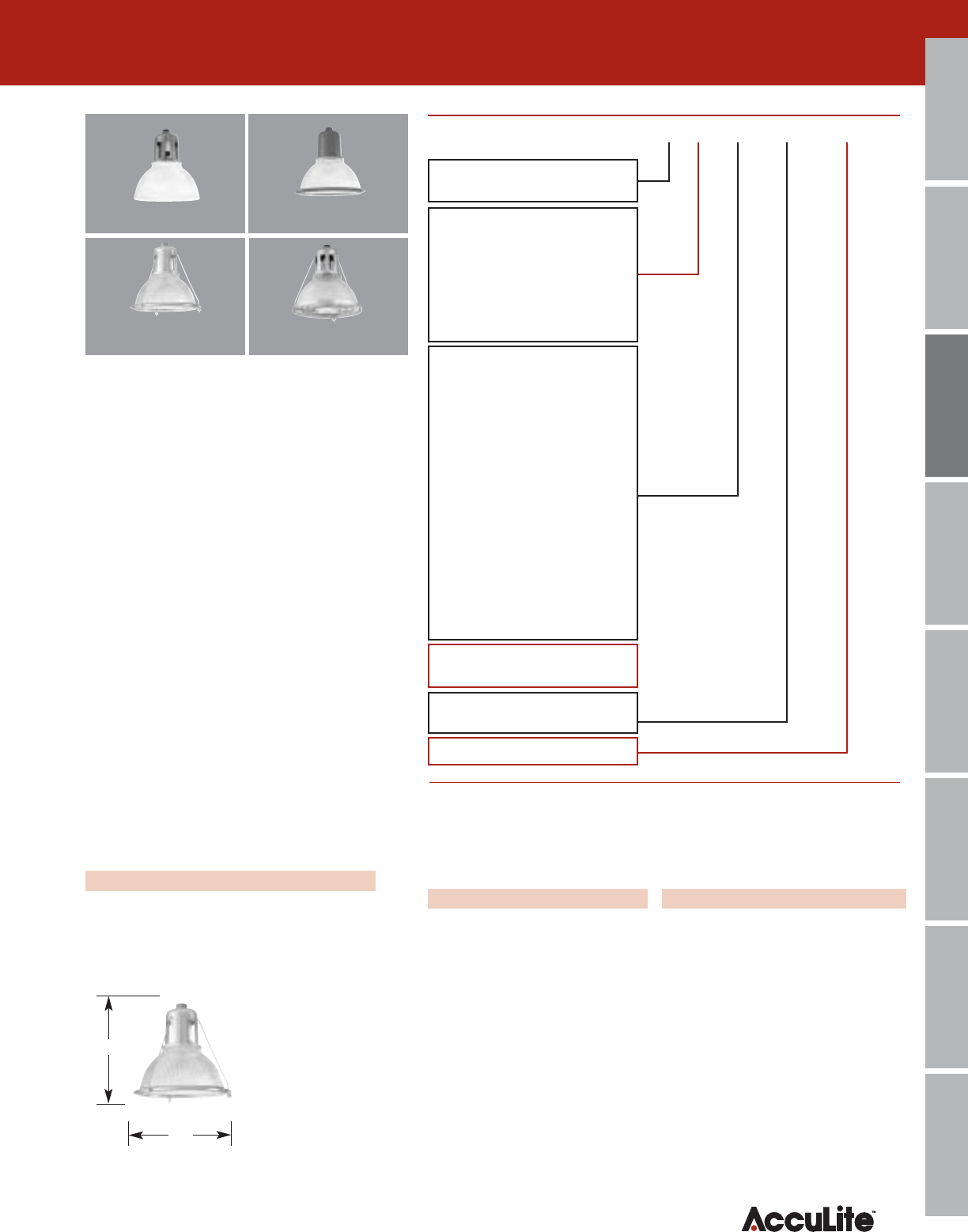 AccuLite™