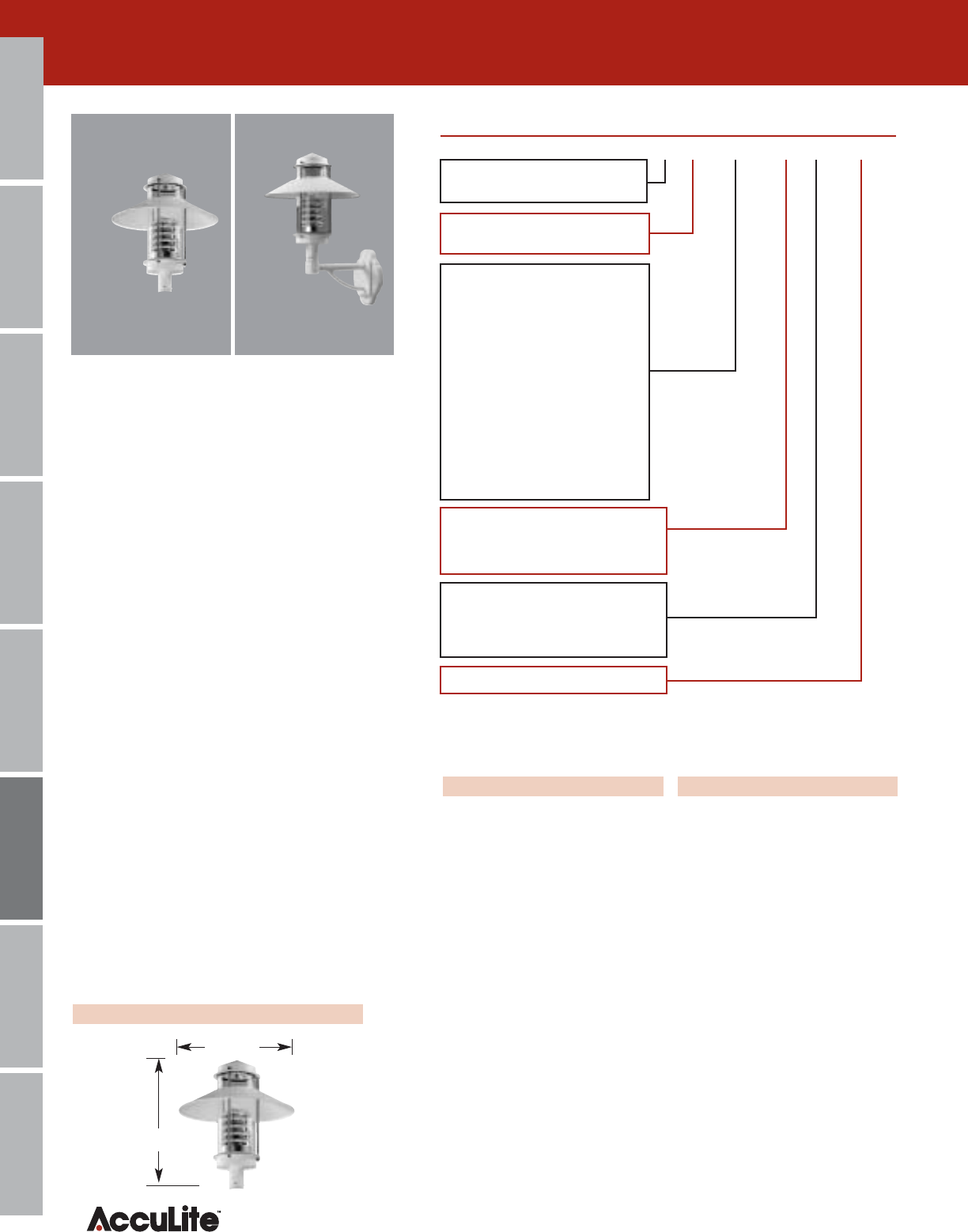 AccuLite™