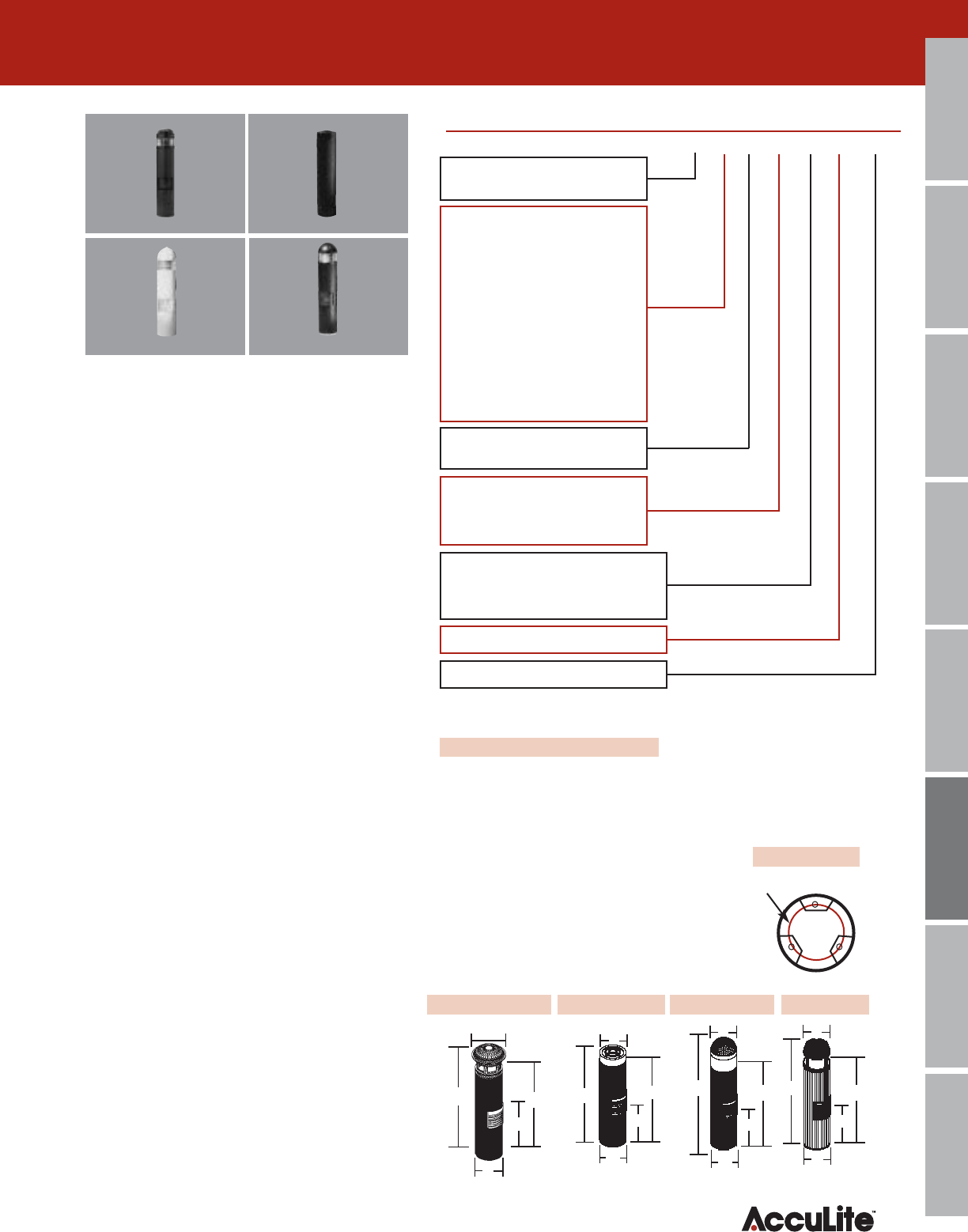 AccuLite™