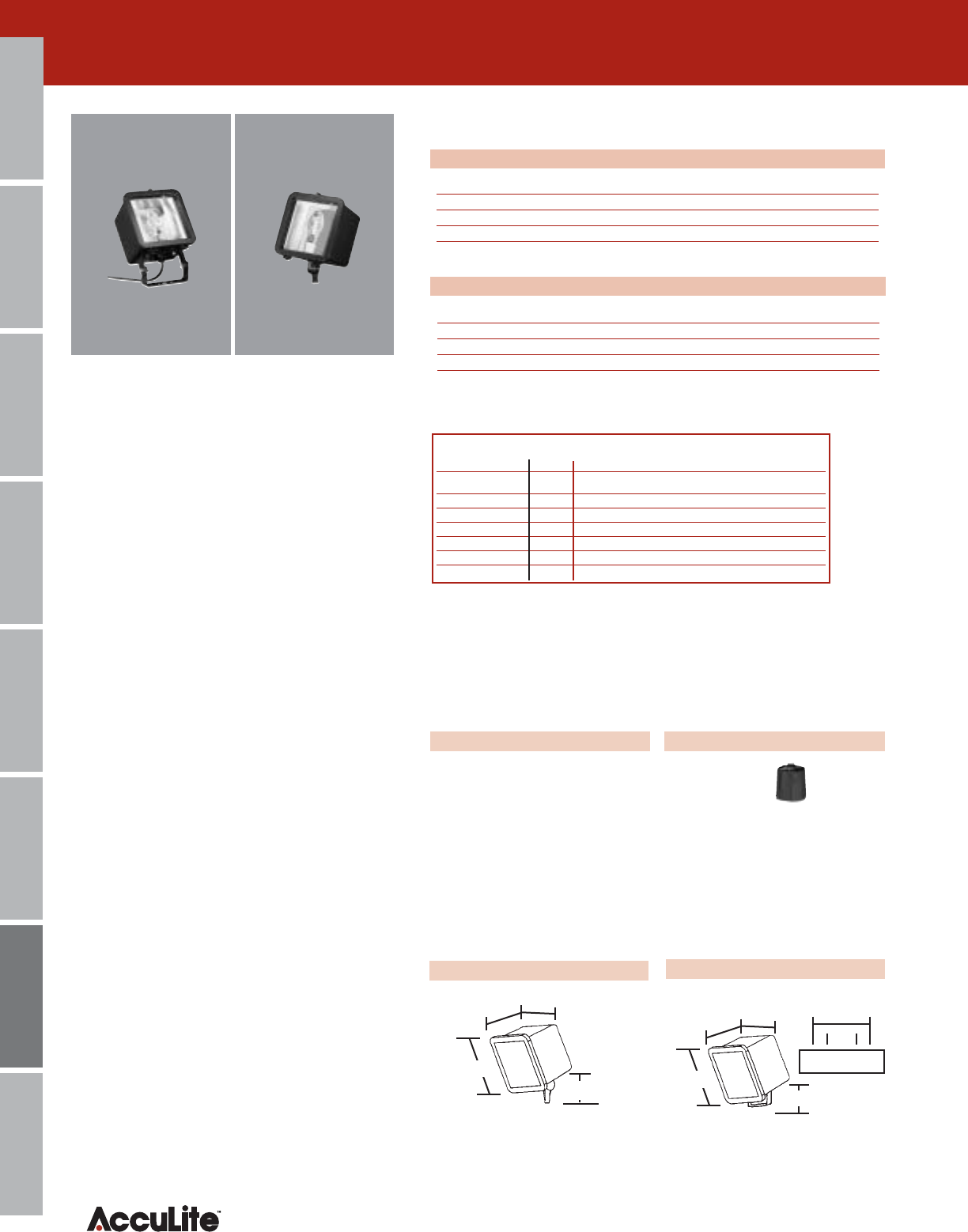 AccuLite™