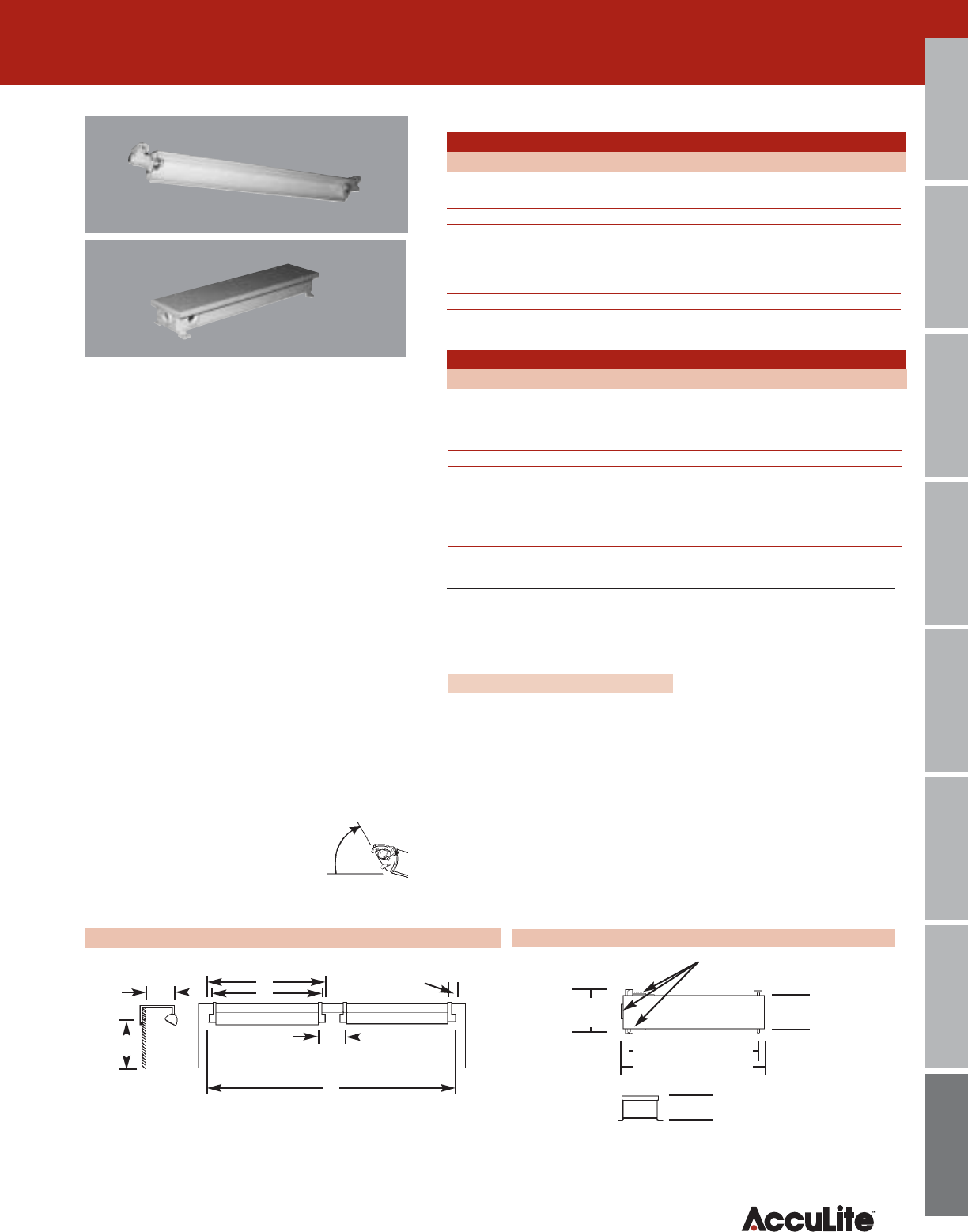 AccuLite™