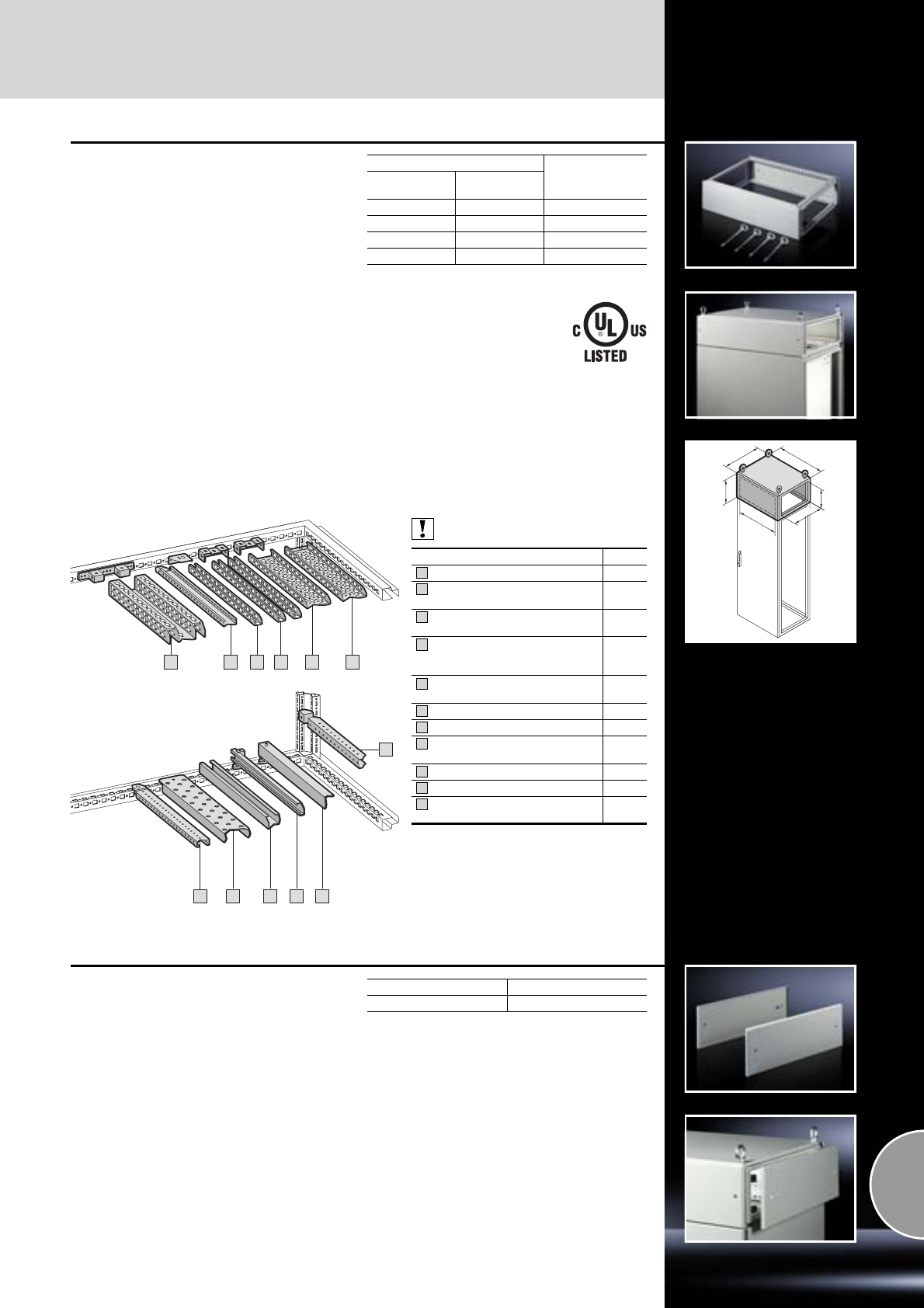 C UL US
LISTED

!