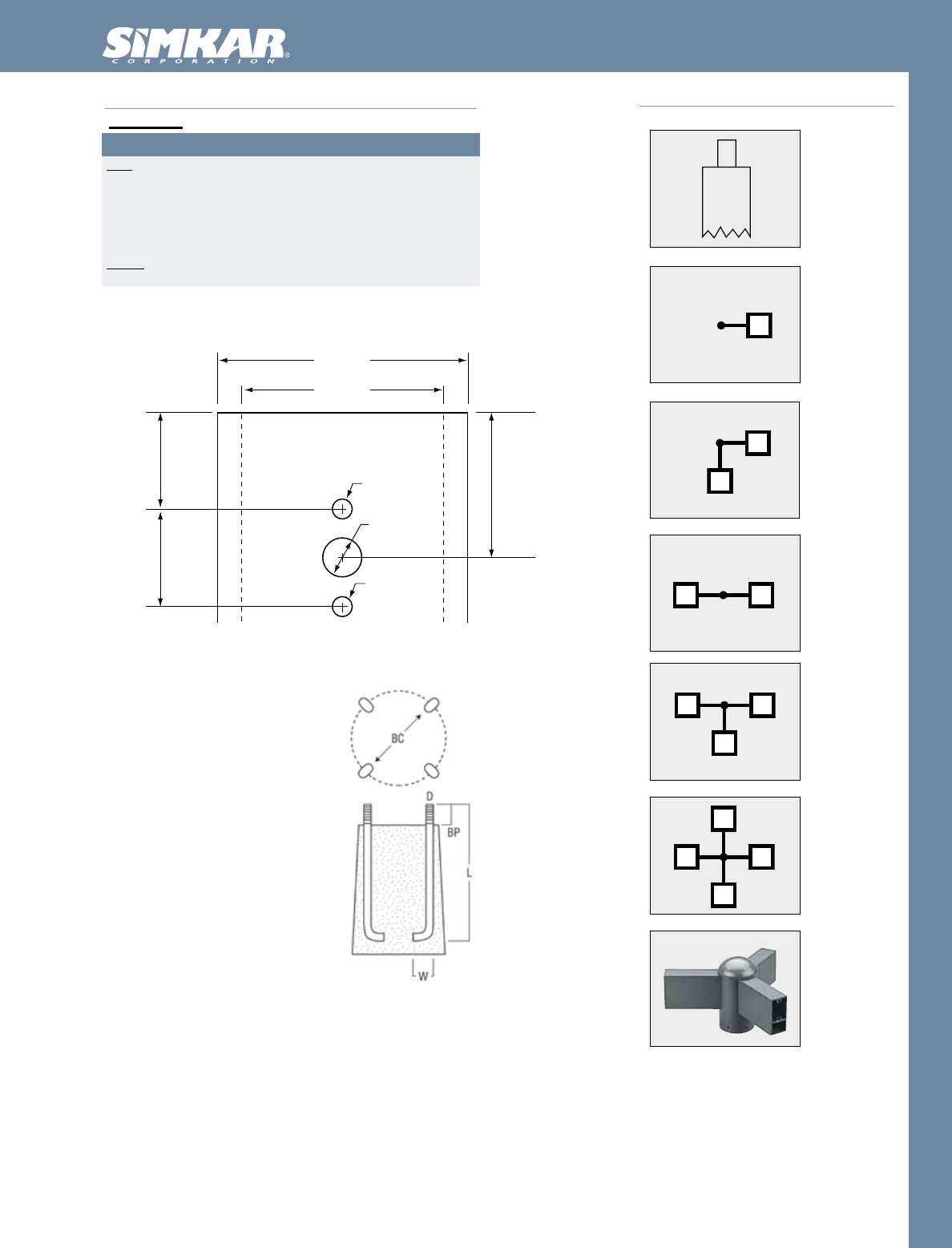 SIMKAR
CORPORATION

BC

D
BP
L
W