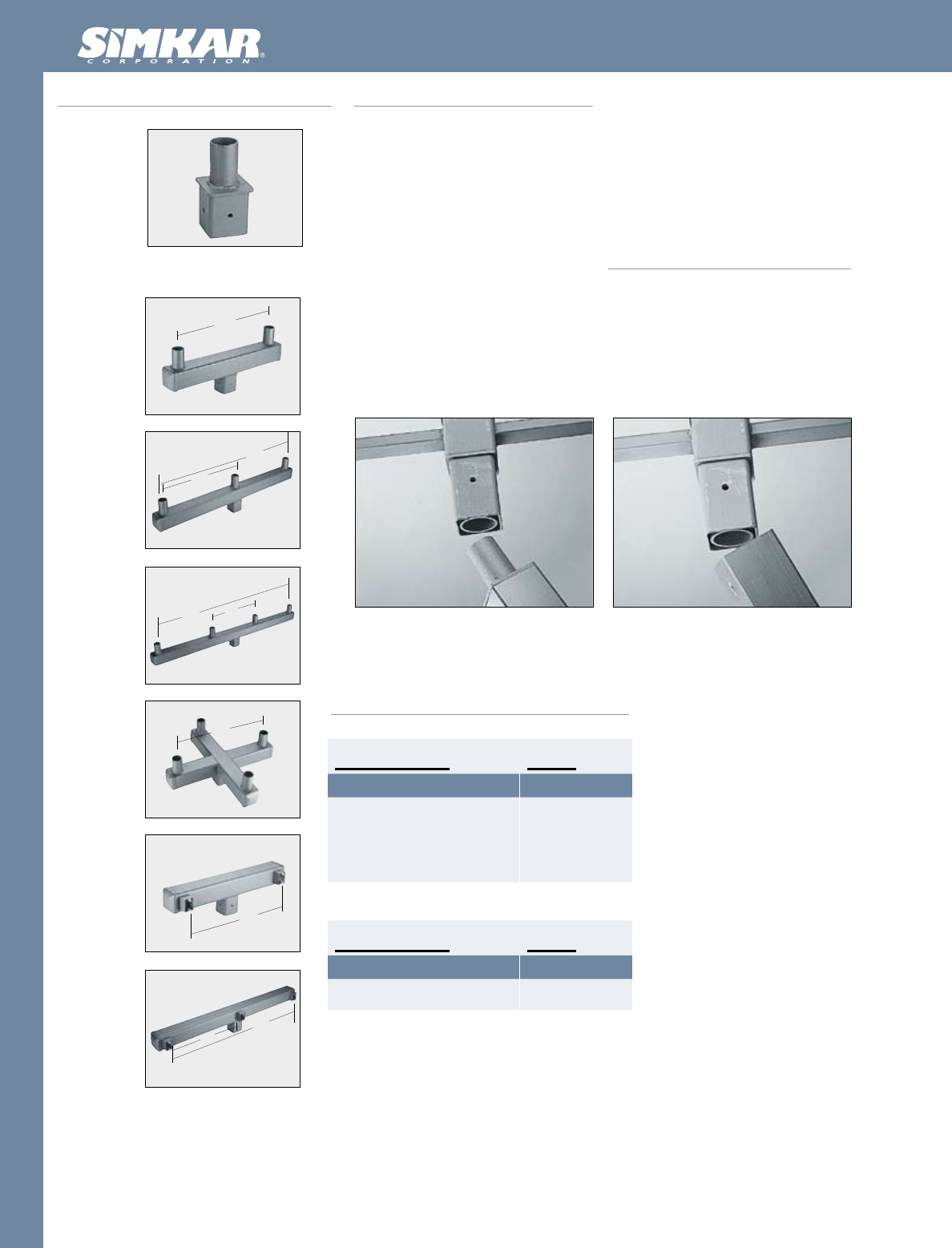 SIMKAR®
CORPORATION