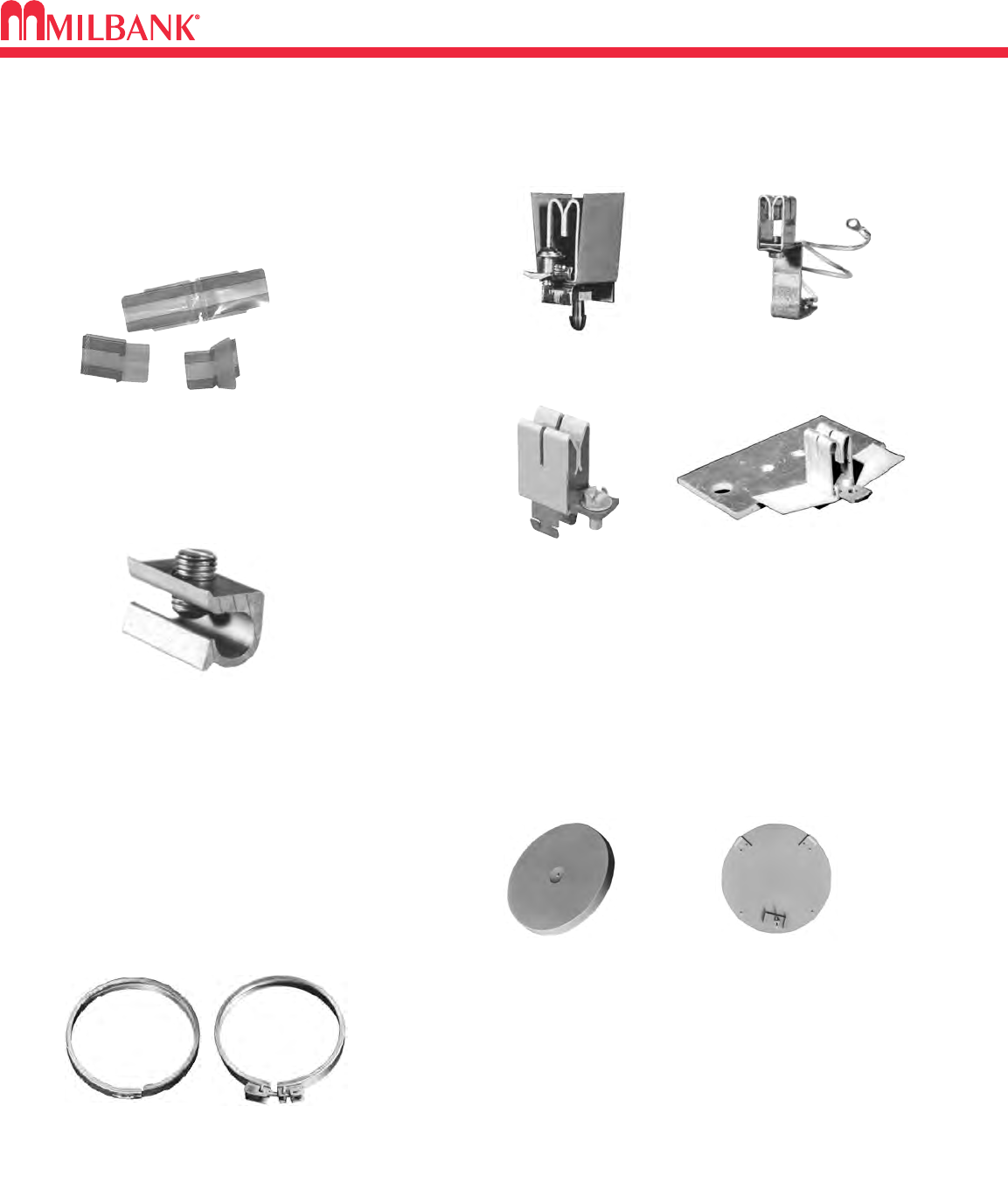 MILBANK®