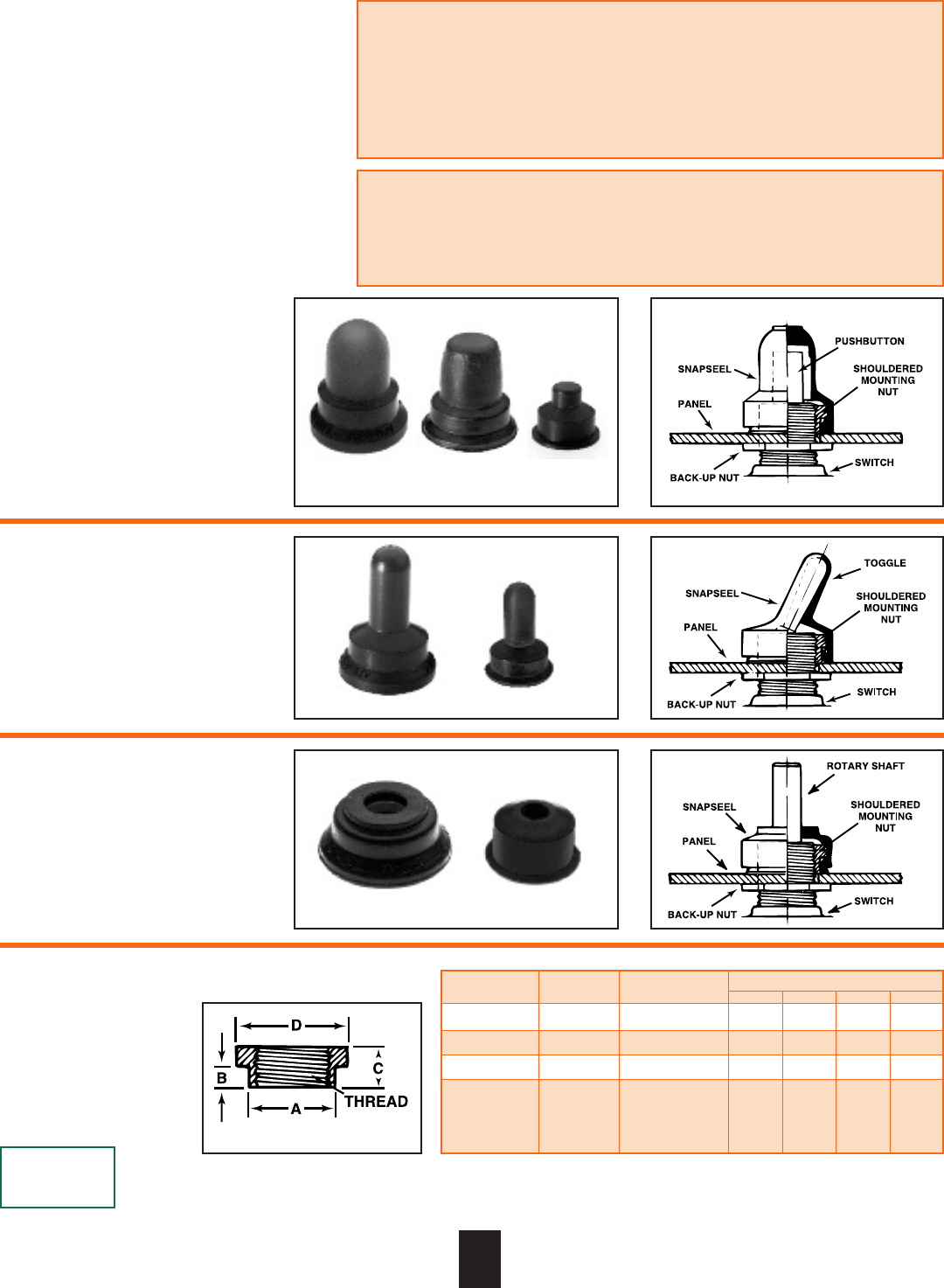 PUSHBUTTON
SNAPSEEL
SHOULDERED MOUNTING NUT
PANEL
SWITCH
BACK-UP NUT

TOGGLE
SNAPSEEL
SHOULDERED MOUNTING NUT
PANEL
SWITCH
BACK-UP NUT

ROTARY SHAFT
SNAPSEEL
SHOULDERED MOUNTING NUT
PANEL
SWITCH
BACK-UP NUT

D
B
C
A
THREAD